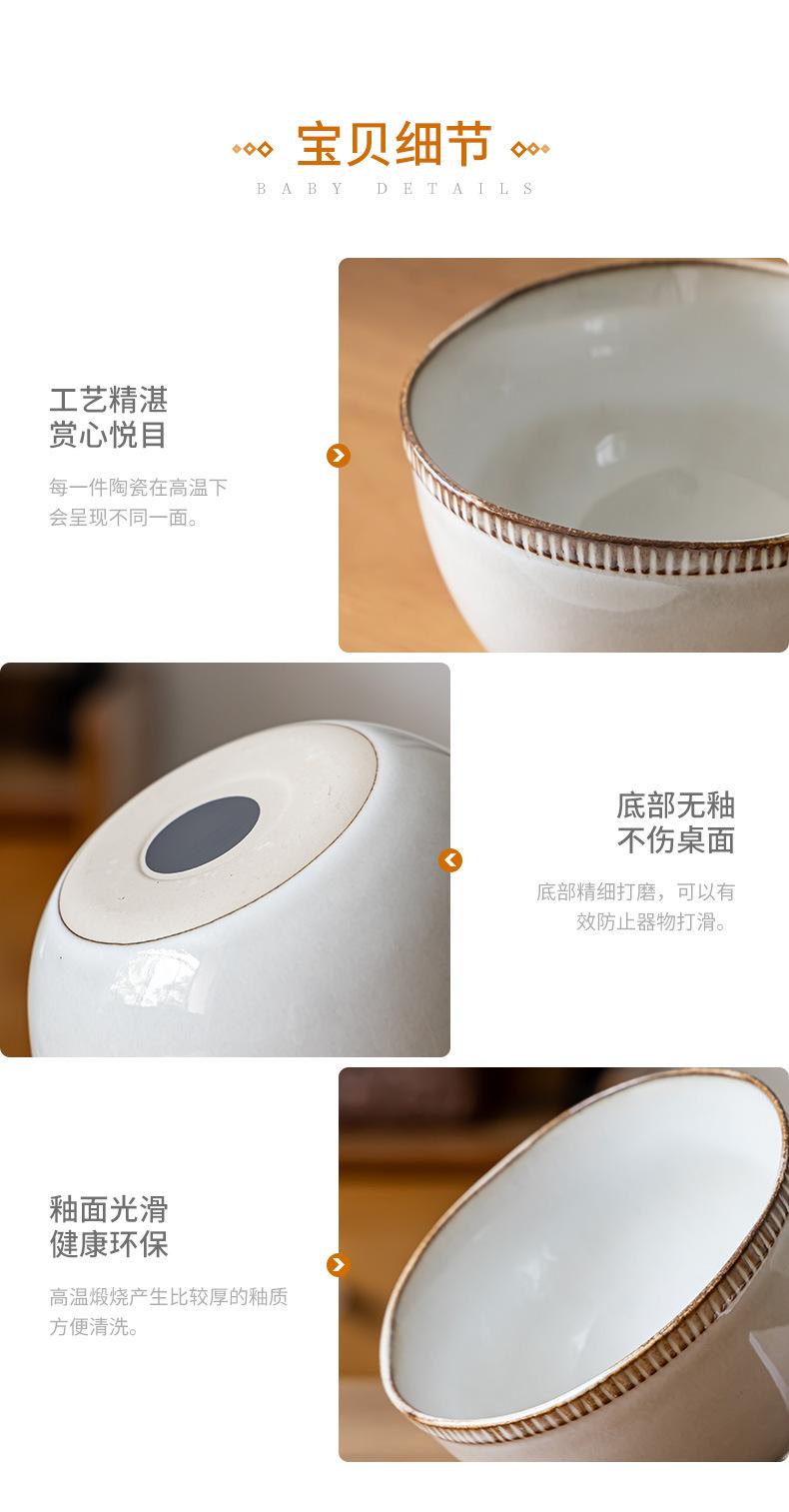 宝贝细节
BABY DETAILS

工艺精湛
赏心悦目

每一件陶瓷在高温下会呈现不同一面。

底部无釉
不伤桌面

底部精细打磨，可以有效防止器物打滑。

釉面光滑
健康环保

高温煅烧产生比较厚的釉质方便清洗。