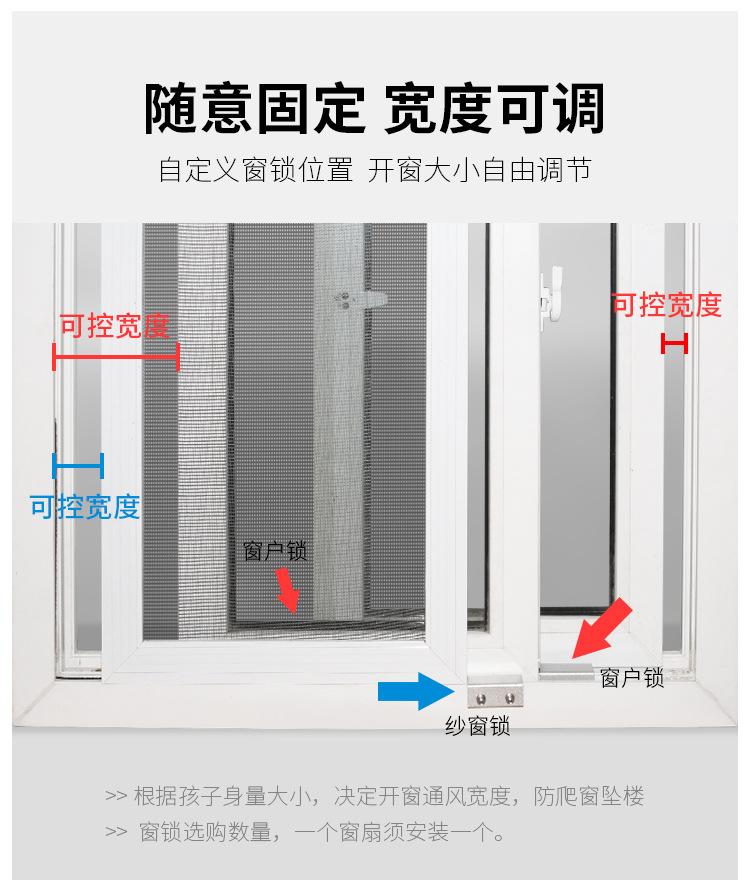 随意固定 宽度可调

自定义窗锁位置 开窗大小自由调节

可控宽度

可控宽度

可控宽度

窗户锁

窗户锁

纱窗锁

>> 根据孩子身量大小，决定开窗通风宽度，防爬窗坠楼

>> 窗锁选购数量，一个窗扇须安装一个。