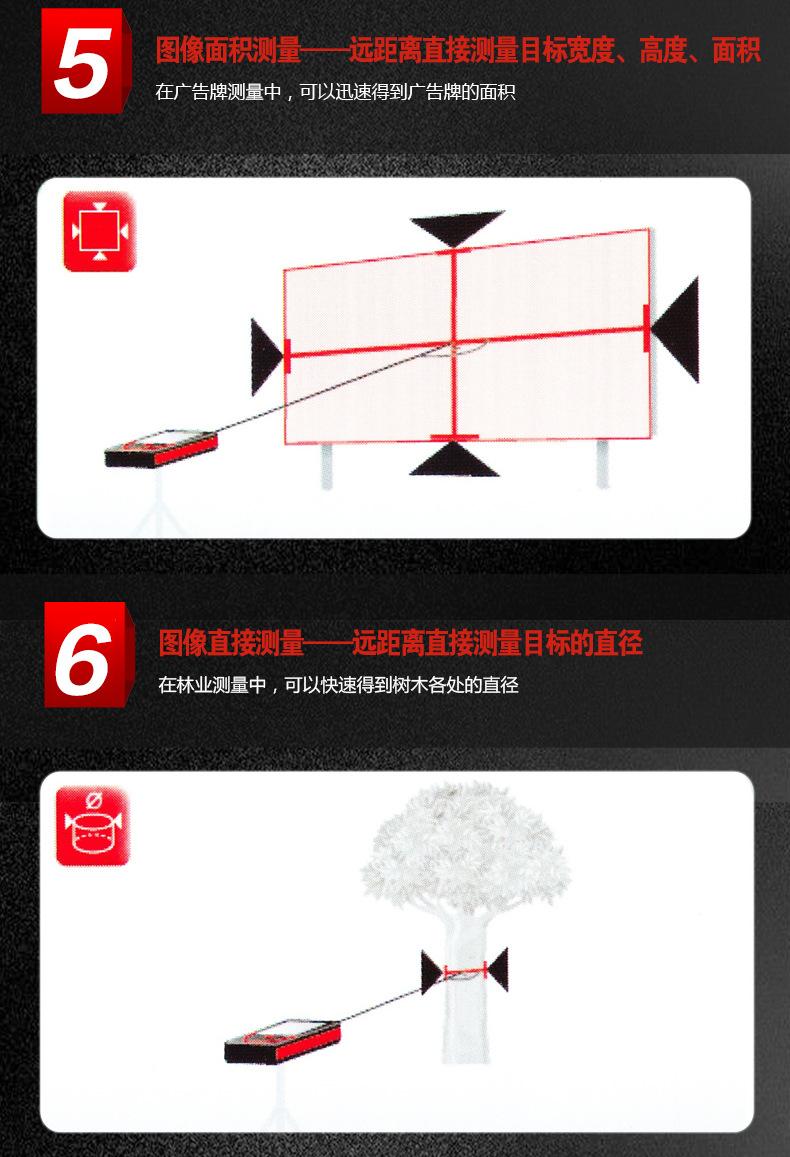 5

图像面积测量——远距离直接测量目标宽度、高度、面积

在广告牌测量中，可以迅速得到广告牌的面积

6

图像直接测量——远距离直接测量目标的直径

在林业测量中，可以快速得到树木各处的直径

Ø