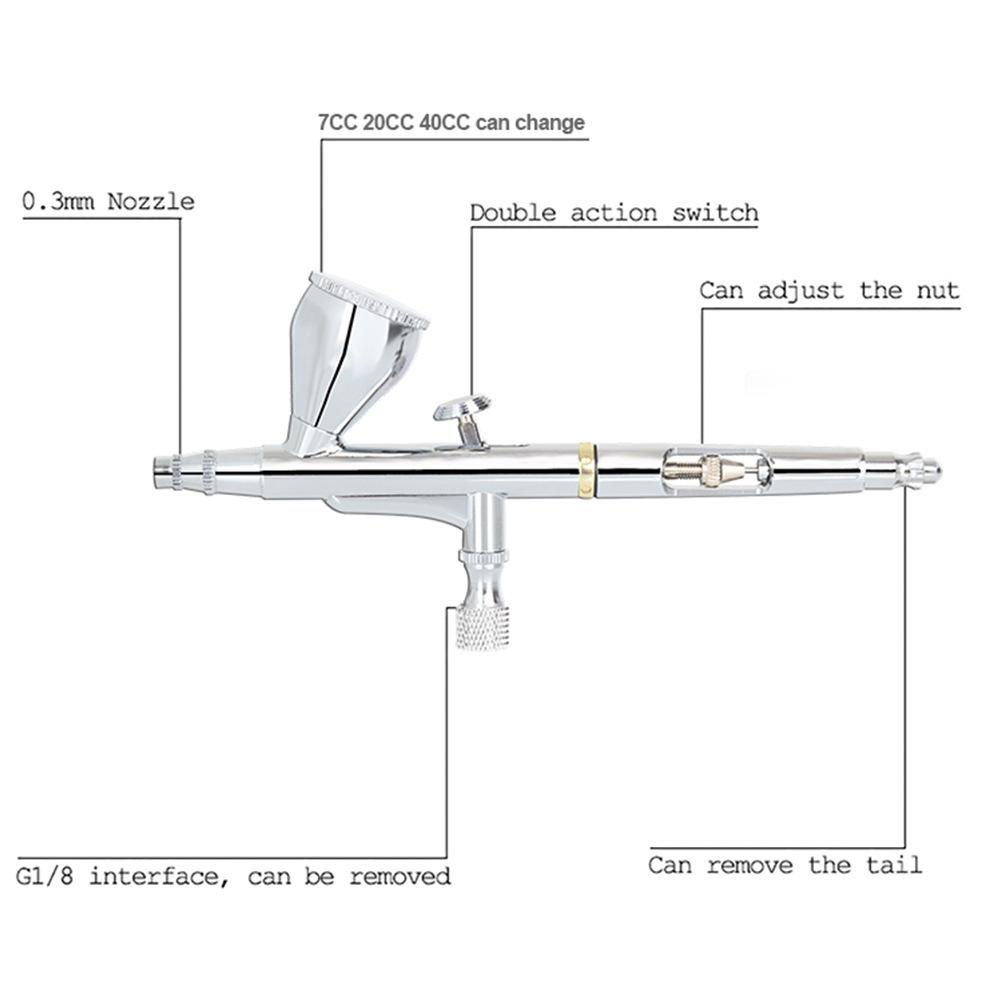 7CC 20CC 40CC can change

0.3mm Nozzle

Double action switch

Can adjust the nut

G1/8 interface, can be removed

Can remove the tail