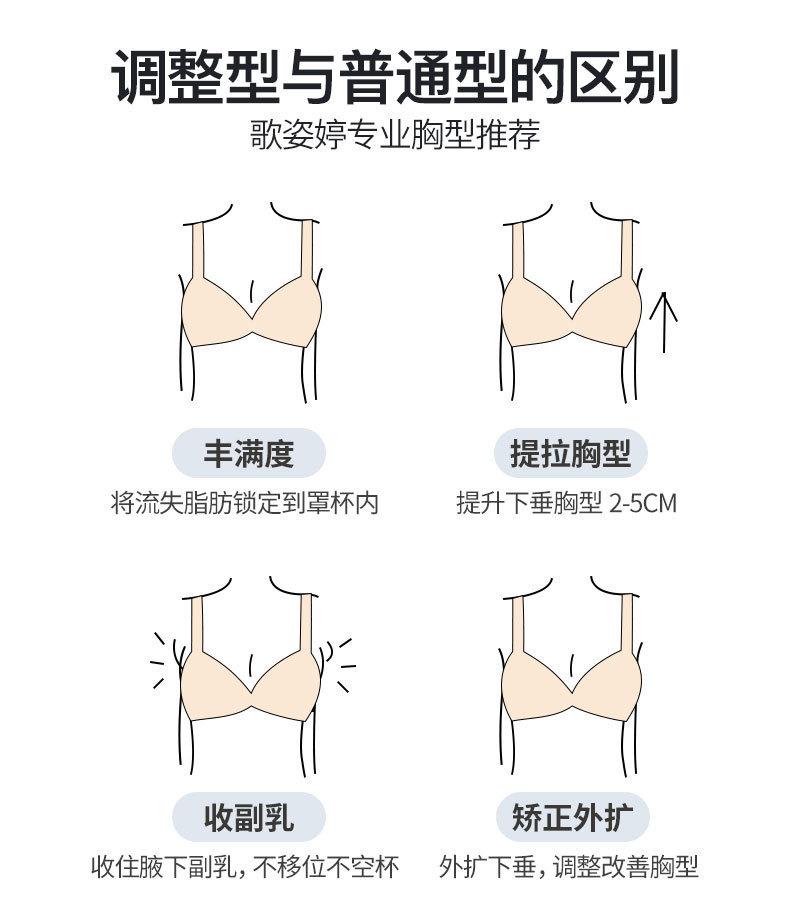 调整型与普通型的区别
歌姿婷专业胸型推荐

丰满度
将流失脂肪锁定到罩杯内

提拉胸型
提升下垂胸型 2-5CM

收副乳
收住腋下副乳，不移位不空杯

矫正外扩
外扩下垂，调整改善胸型