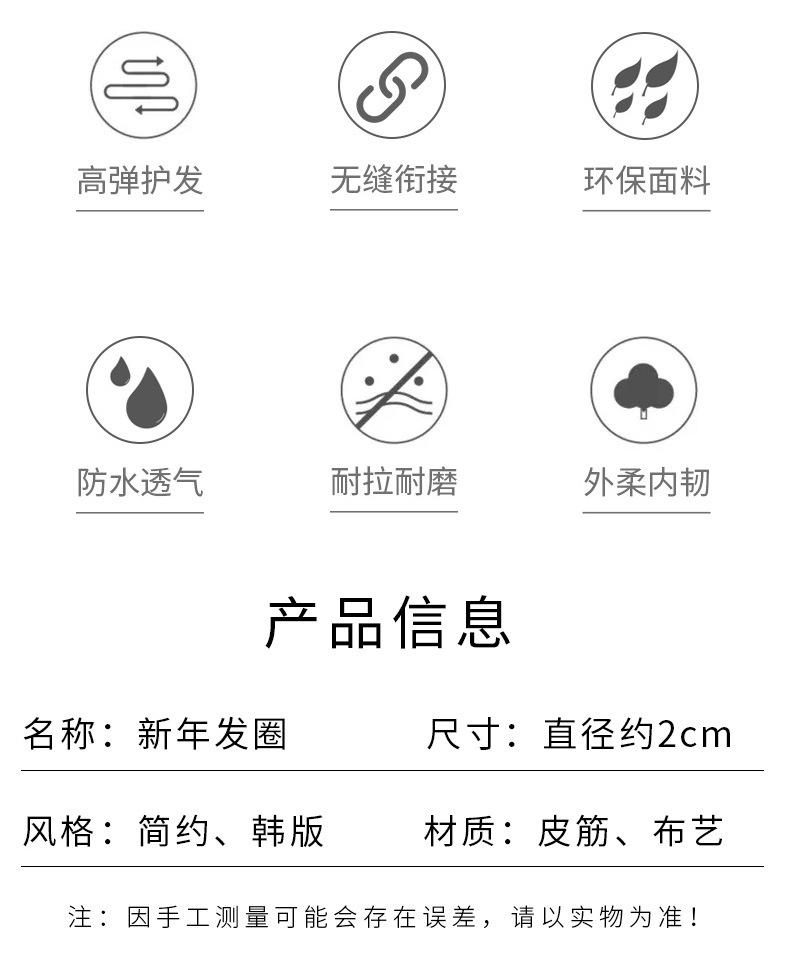 高弹护发

无缝衔接

环保面料

防水透气

耐拉耐磨

外柔内韧

产品信息

名称：新年发圈 尺寸：直径约2cm

风格：简约、韩版 材质：皮筋、布艺

注：因手工测量可能会存在误差，请以实物为准！