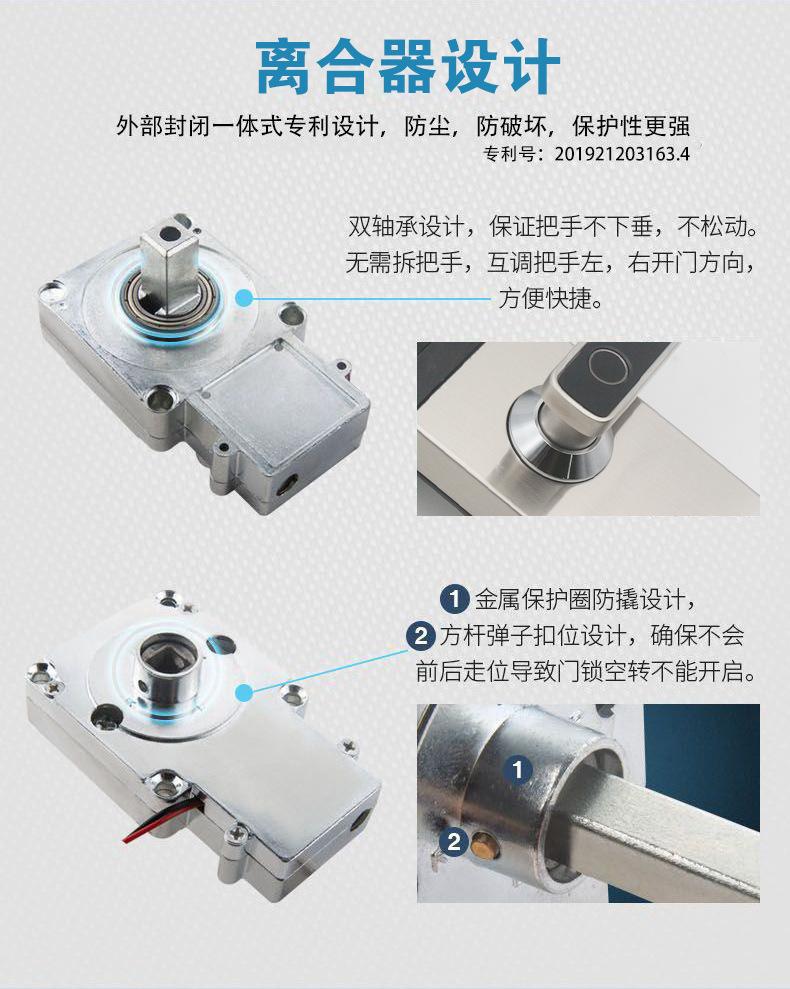 离合器设计

外部封闭一体式专利设计，防尘，防破坏，保护性更强

专利号：201921203163.4

双轴承设计，保证把手不下垂，不松动。无需拆把手，互调把手左，右开门方向，方便快捷。

1 金属保护圈防撬设计，

2 方杆弹子扣位设计，确保不会前后走位导致门锁空转不能开启。

1

2