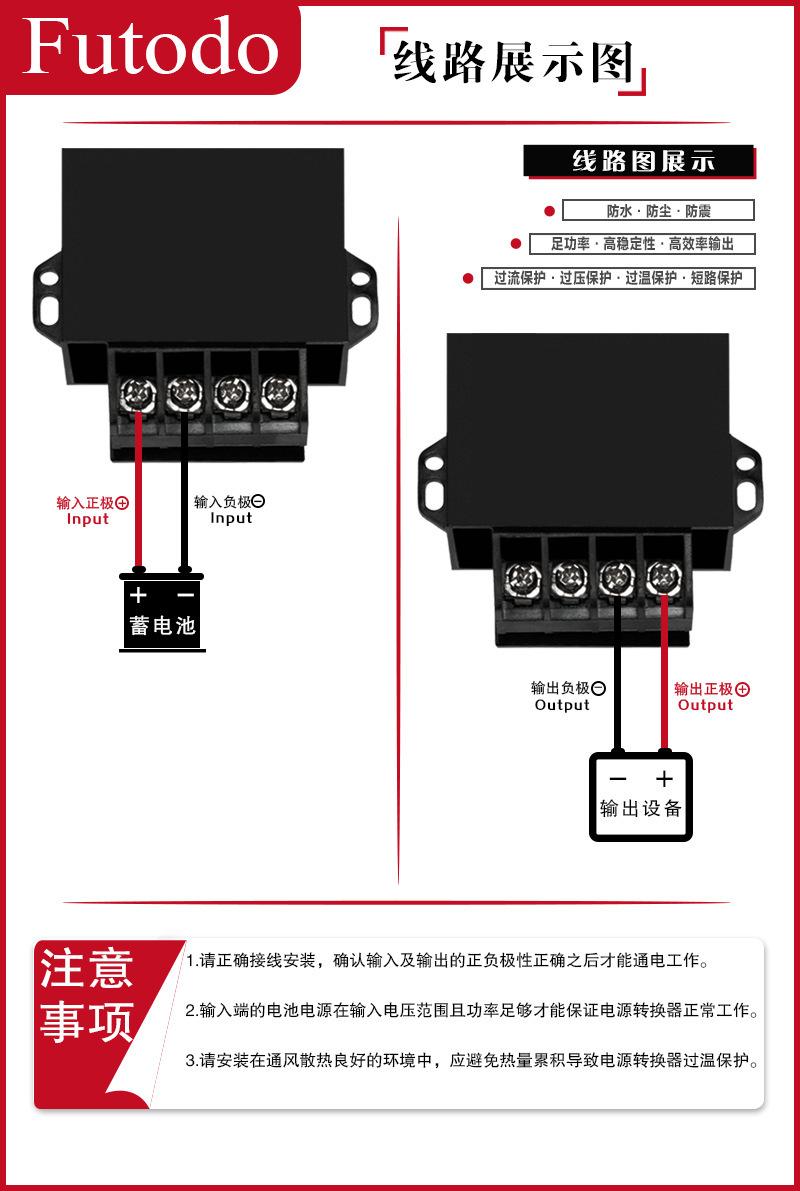 Futodo

线路展示图

线路图展示

防水 · 防尘 · 防震

足功率 · 高稳定性 · 高效率输出

过流保护 · 过压保护 · 过温保护 · 短路保护

输入正极⊕
Input

输入负极⊖
Input

+ −
蓄电池

输出负极⊖
Output

输出正极⊕
Output

− +
输出设备

注意事项

1.请正确接线安装，确认输入及输出的正负极性正确之后才能通电工作。

2.输入端的电池电源在输入电压范围且功率足够才能保证电源转换器正常工作。

3.请安装在通风散热良好的环境中，应避免热量累积导致电源转换器过温保护。