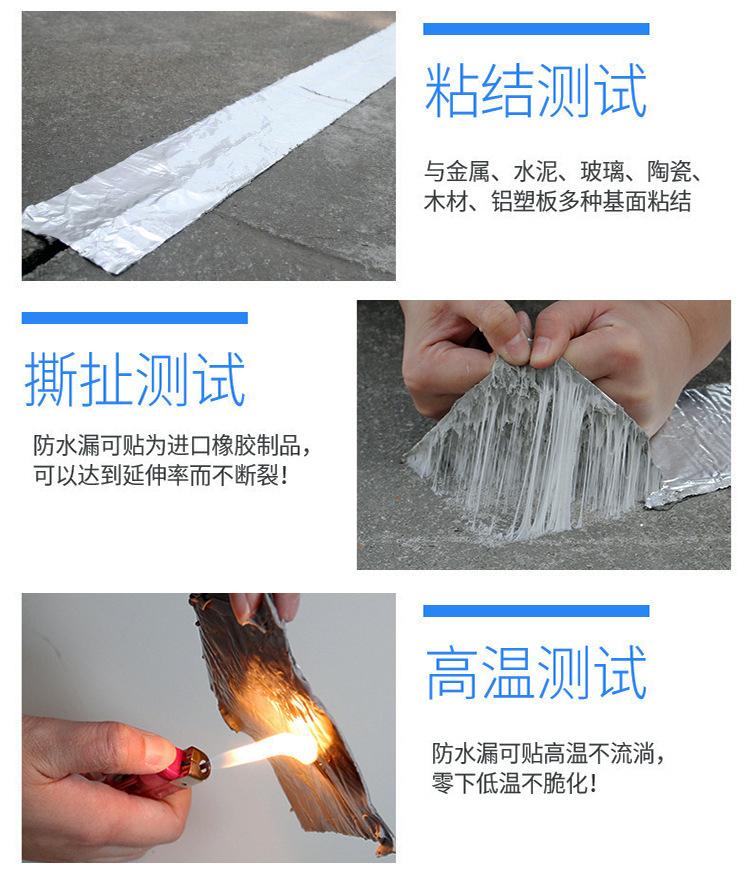 粘结测试

与金属、水泥、玻璃、陶瓷、木材、铝塑板多种基面粘结

撕扯测试

防水漏可贴为进口橡胶制品，可以达到延伸率而不断裂！

高温测试

防水漏可贴高温不流淌，零下低温不脆化！