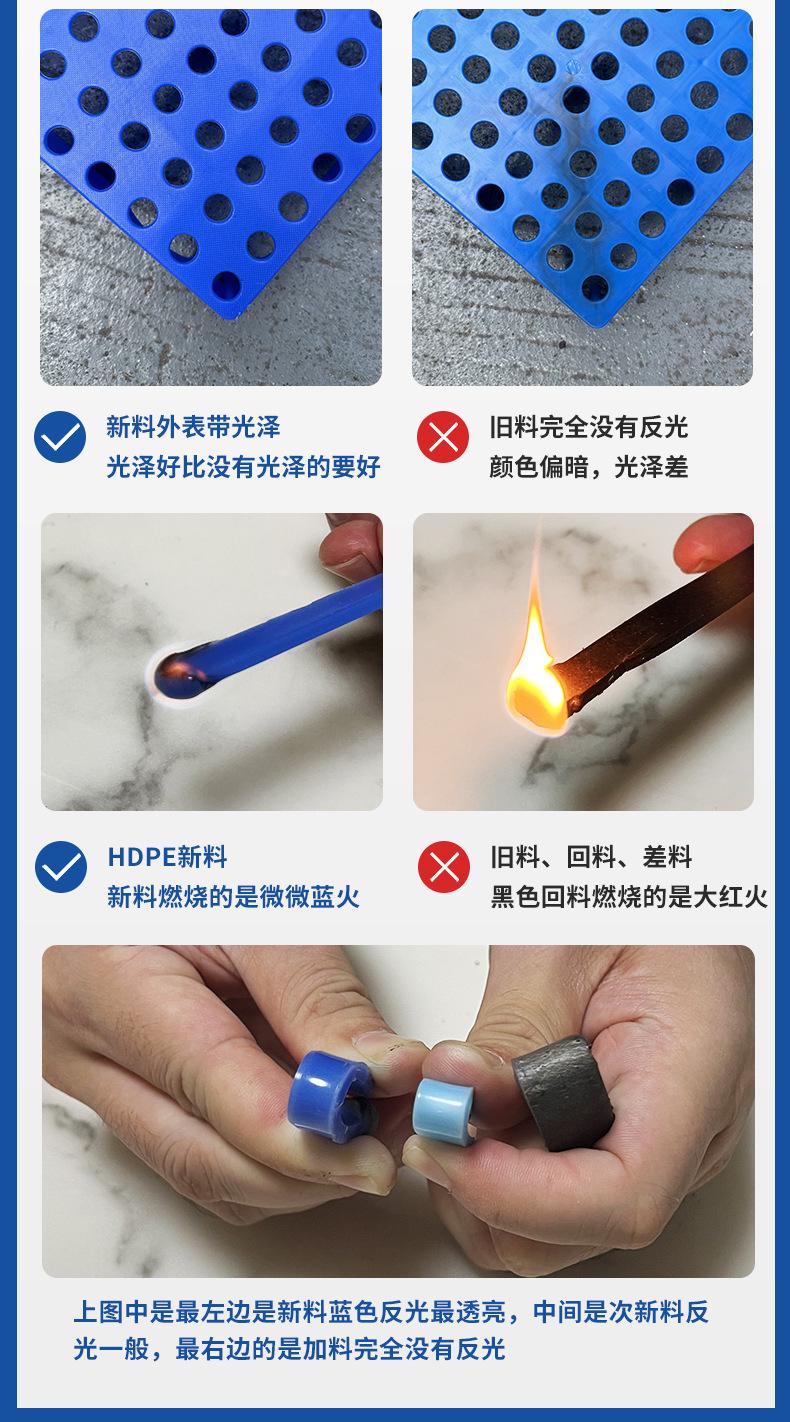 新料外表带光泽
光泽好比没有光泽的要好

旧料完全没有反光
颜色偏暗，光泽差

HDPE新料
新料燃烧的是微微蓝火

旧料、回料、差料
黑色回料燃烧的是大红火

上图中是最左边是新料蓝色反光最透亮，中间是次新料反光一般，最右边的是加料完全没有反光