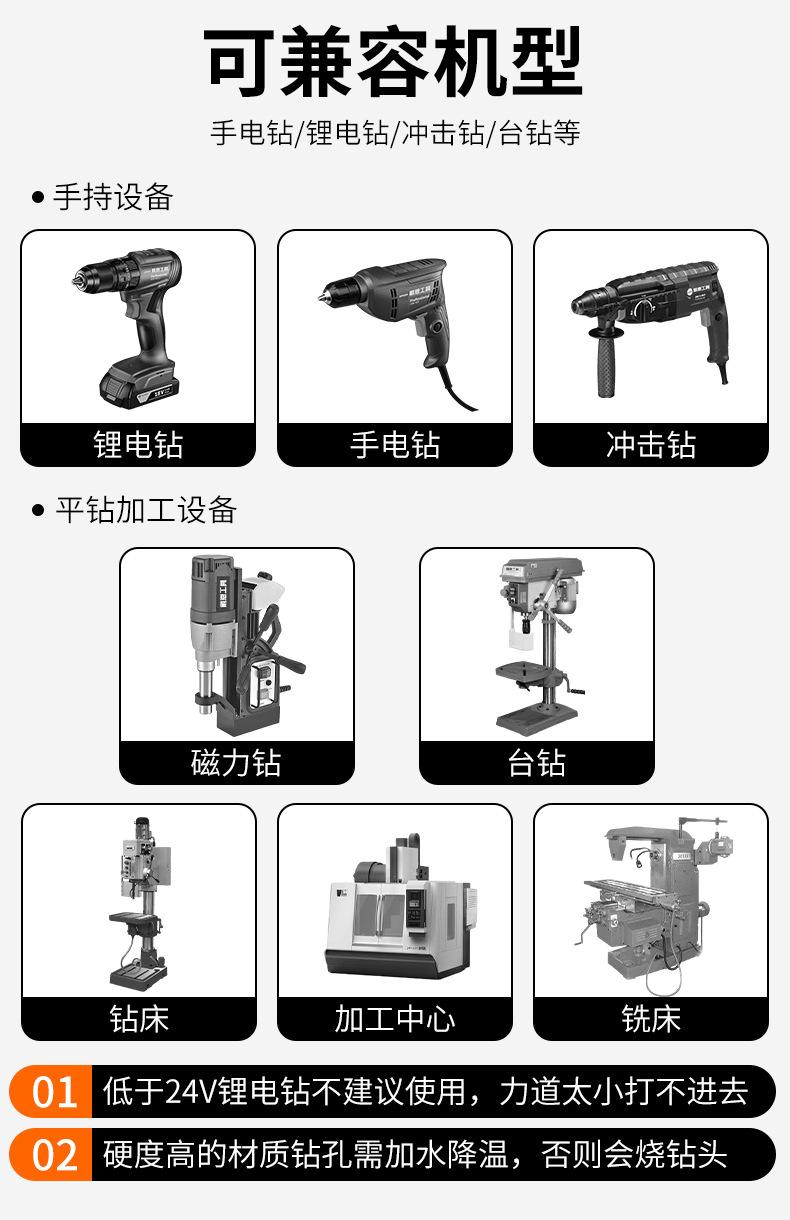 可兼容机型

手电钻/锂电钻/冲击钻/台钻等

• 手持设备

锂电钻

手电钻

冲击钻

• 平钻加工设备

磁力钻

台钻

钻床

加工中心

铣床

01 低于24V锂电钻不建议使用，力道太小打不进去

02 硬度高的材质钻孔需加水降温，否则会烧钻头