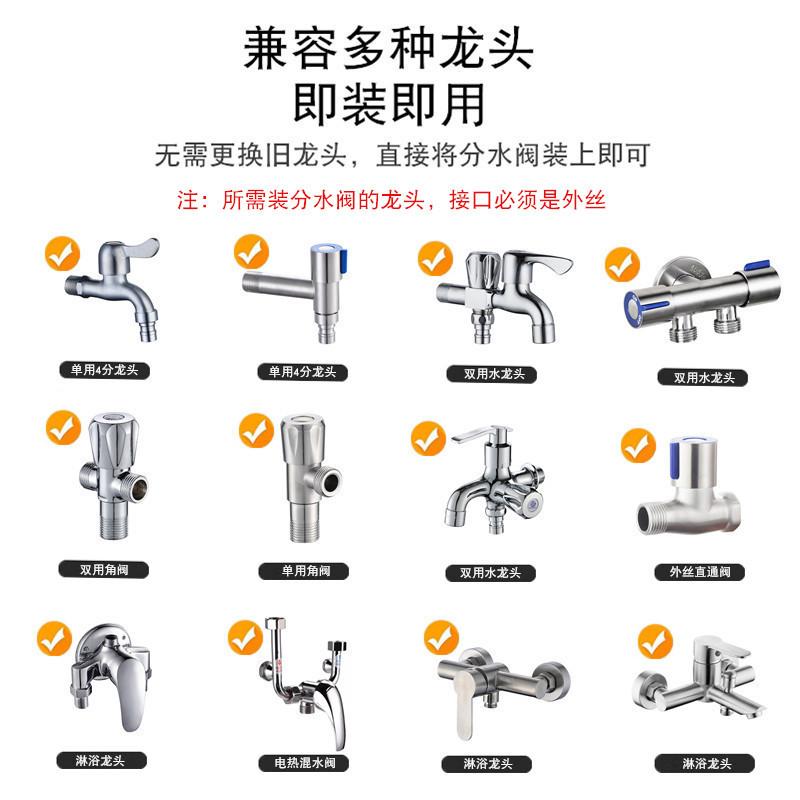 兼容多种龙头
即装即用

无需更换旧龙头，直接将分水阀装上即可

注：所需装分水阀的龙头，接口必须是外丝

单用4分龙头

单用4分龙头

双用水龙头

双用水龙头

双用角阀

单用角阀

双用水龙头

外丝直通阀

淋浴龙头

电热混水阀

淋浴龙头

淋浴龙头