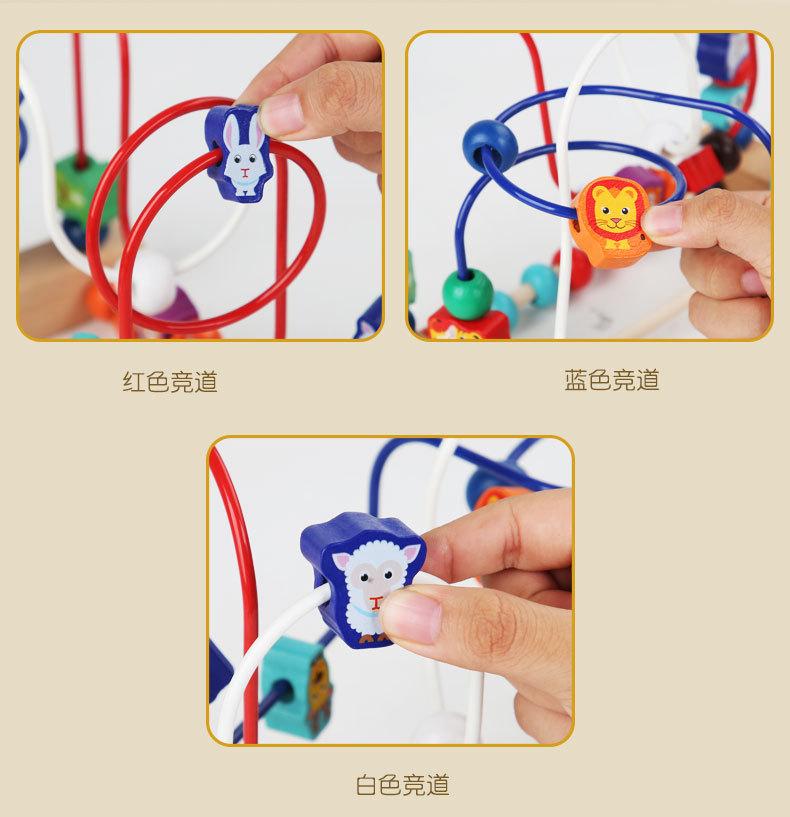 红色竞道

蓝色竞道

白色竞道