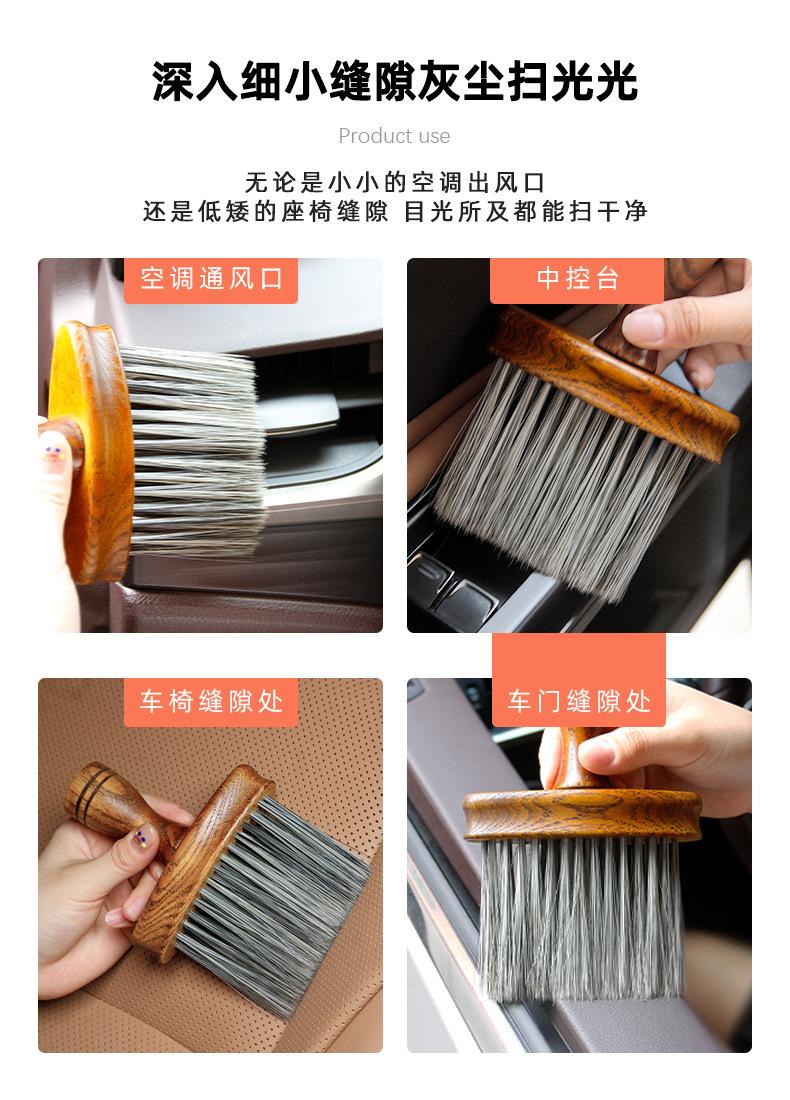 深入细小缝隙灰尘扫光光

Product use

无论是小小的空调出风口
还是低矮的座椅缝隙 目光所及都能扫干净

空调通风口

中控台

车椅缝隙处

车门缝隙处