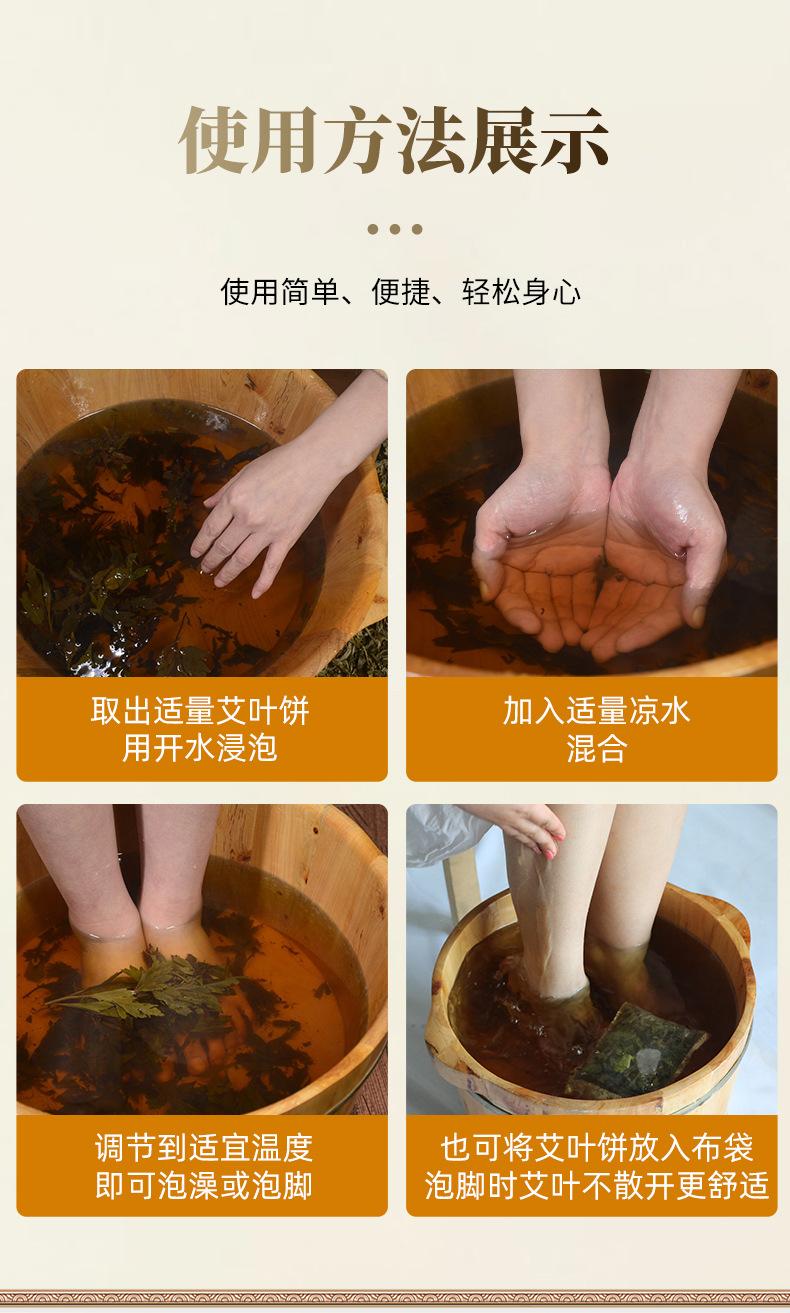 使用方法展示

使用简单、便捷、轻松身心

取出适量艾叶饼
用开水浸泡

加入适量凉水
混合

调节到适宜温度
即可泡澡或泡脚

也可将艾叶饼放入布袋
泡脚时艾叶不散开更舒适