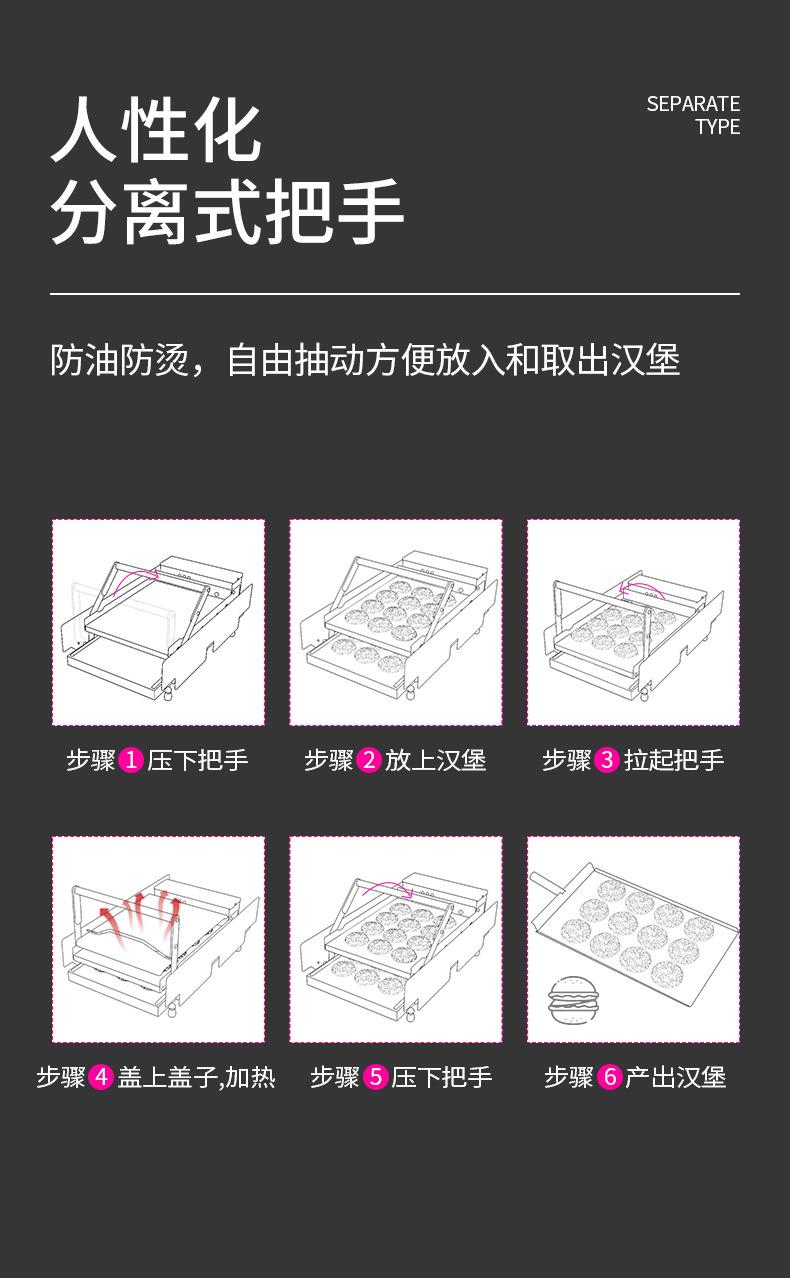 人性化
分离式把手

SEPARATE
TYPE

防油防烫，自由抽动方便放入和取出汉堡

步骤 1 压下把手

步骤 2 放上汉堡

步骤 3 拉起把手

步骤 4 盖上盖子,加热

步骤 5 压下把手

步骤 6 产出汉堡