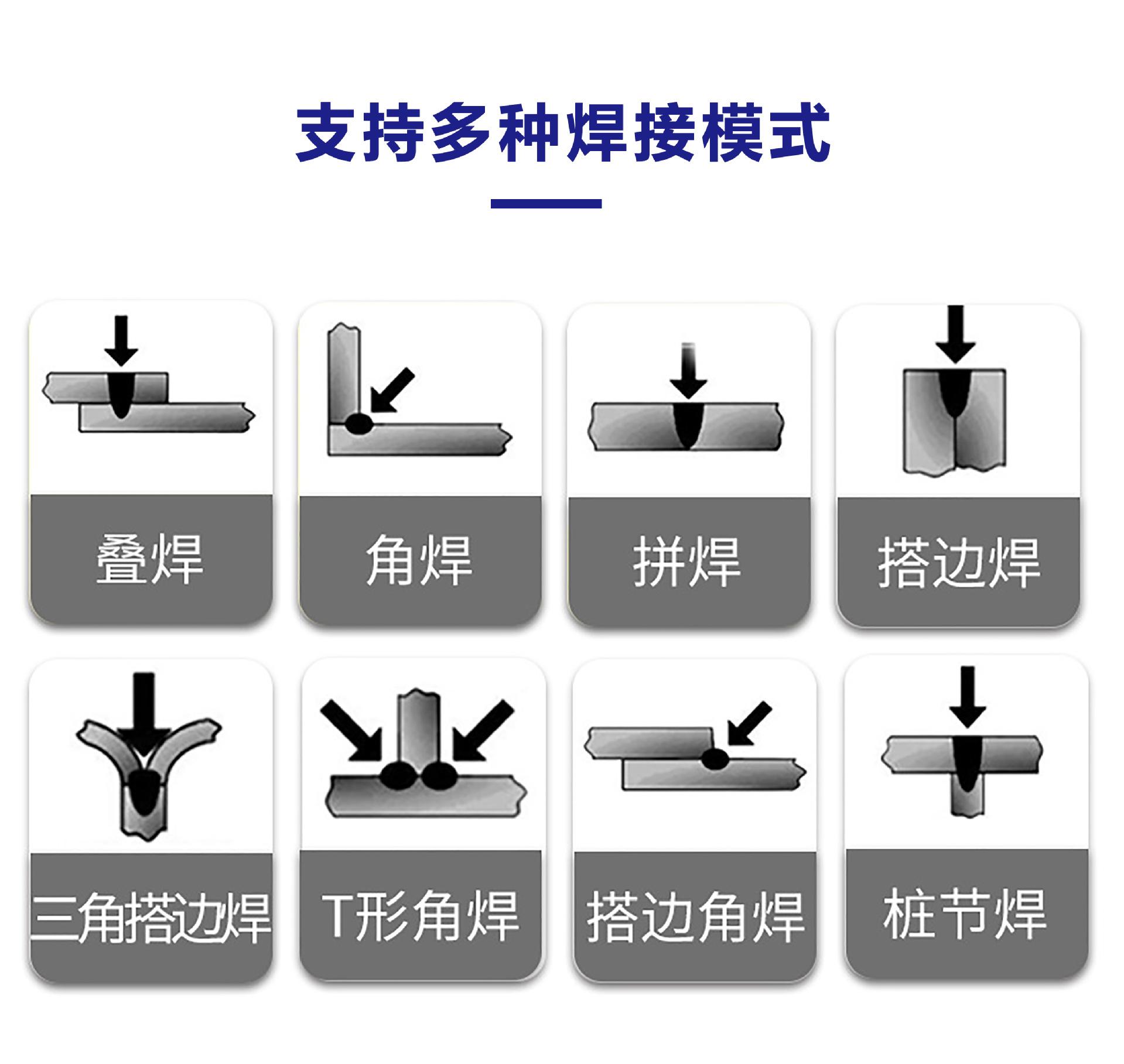 支持多种焊接模式

叠焊

角焊

拼焊

搭边焊

三角搭边焊

T形角焊

搭边角焊

桩节焊