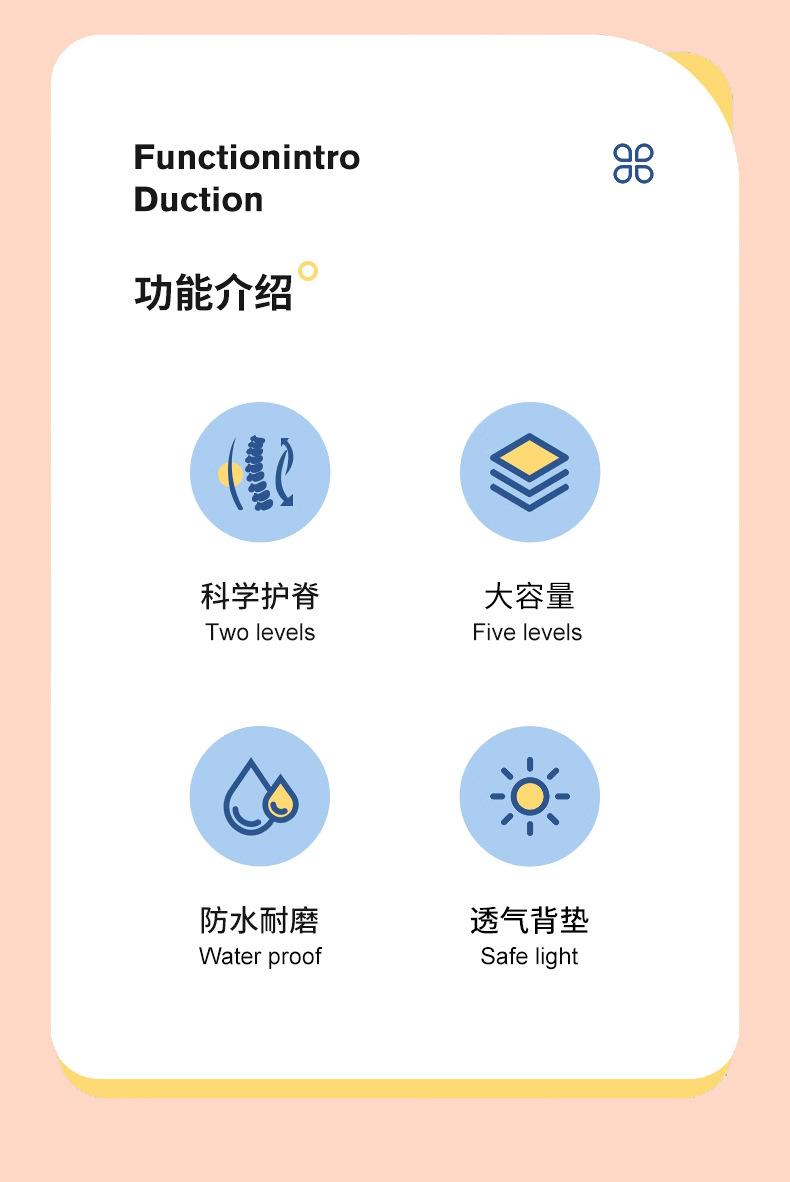 Functionintro
Duction

功能介绍

科学护脊
Two levels

大容量
Five levels

防水耐磨
Water proof

透气背垫
Safe light