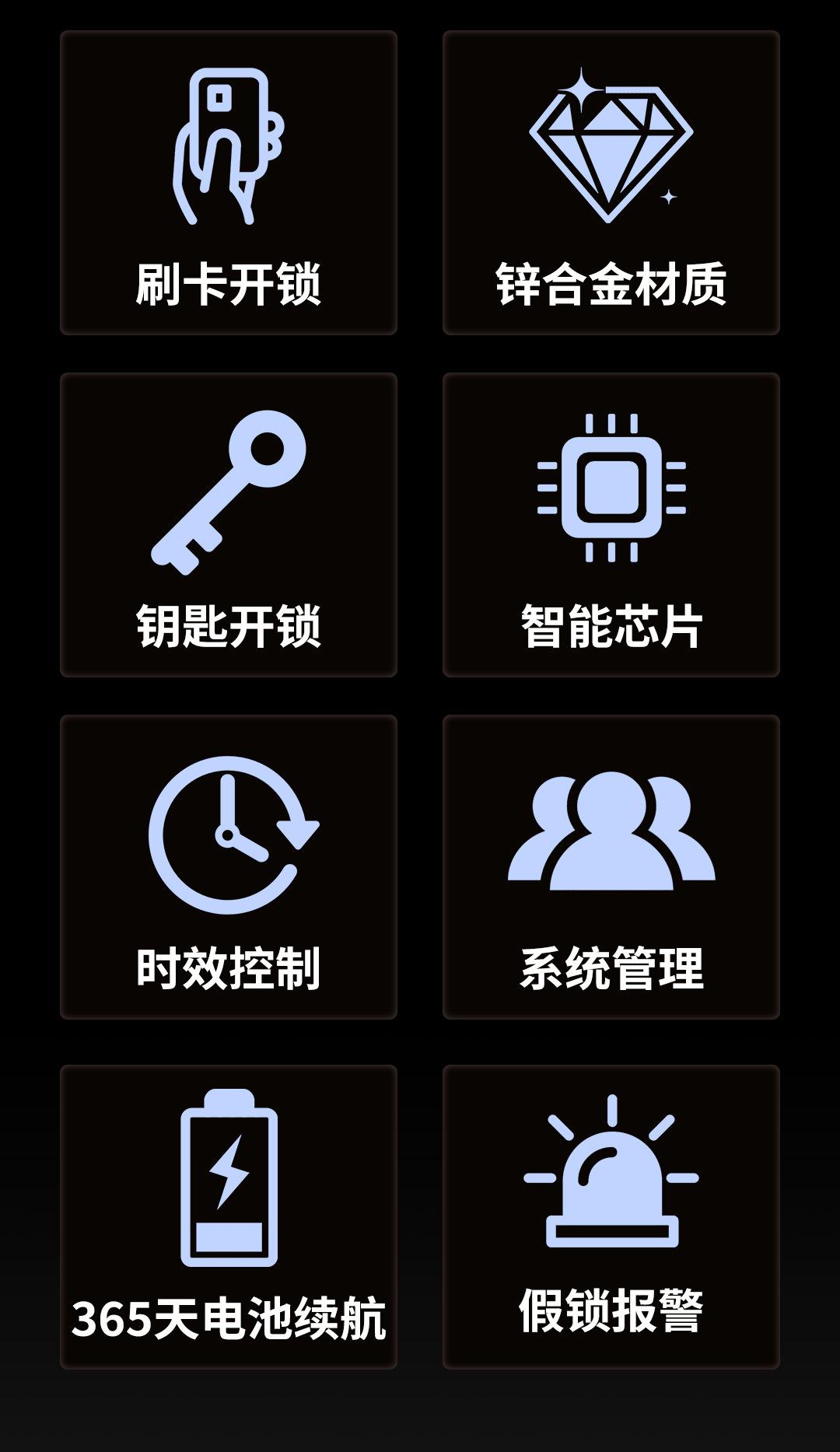 刷卡开锁

锌合金材质

钥匙开锁

智能芯片

时效控制

系统管理

365天电池续航

假锁报警