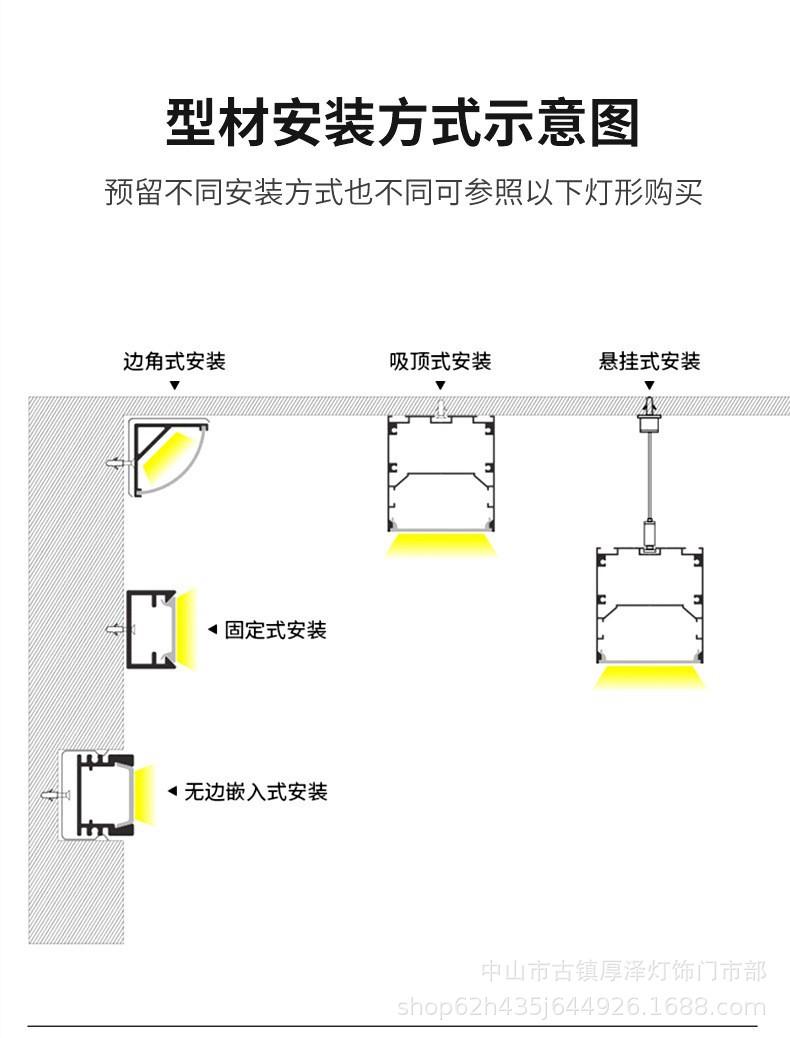 型材安装方式示意图

预留不同安装方式也不同可参照以下灯形购买

边角式安装

吸顶式安装

悬挂式安装

固定式安装

无边嵌入式安装

中山市古镇厚泽灯饰门市部
shop62h435j644926.1688.com