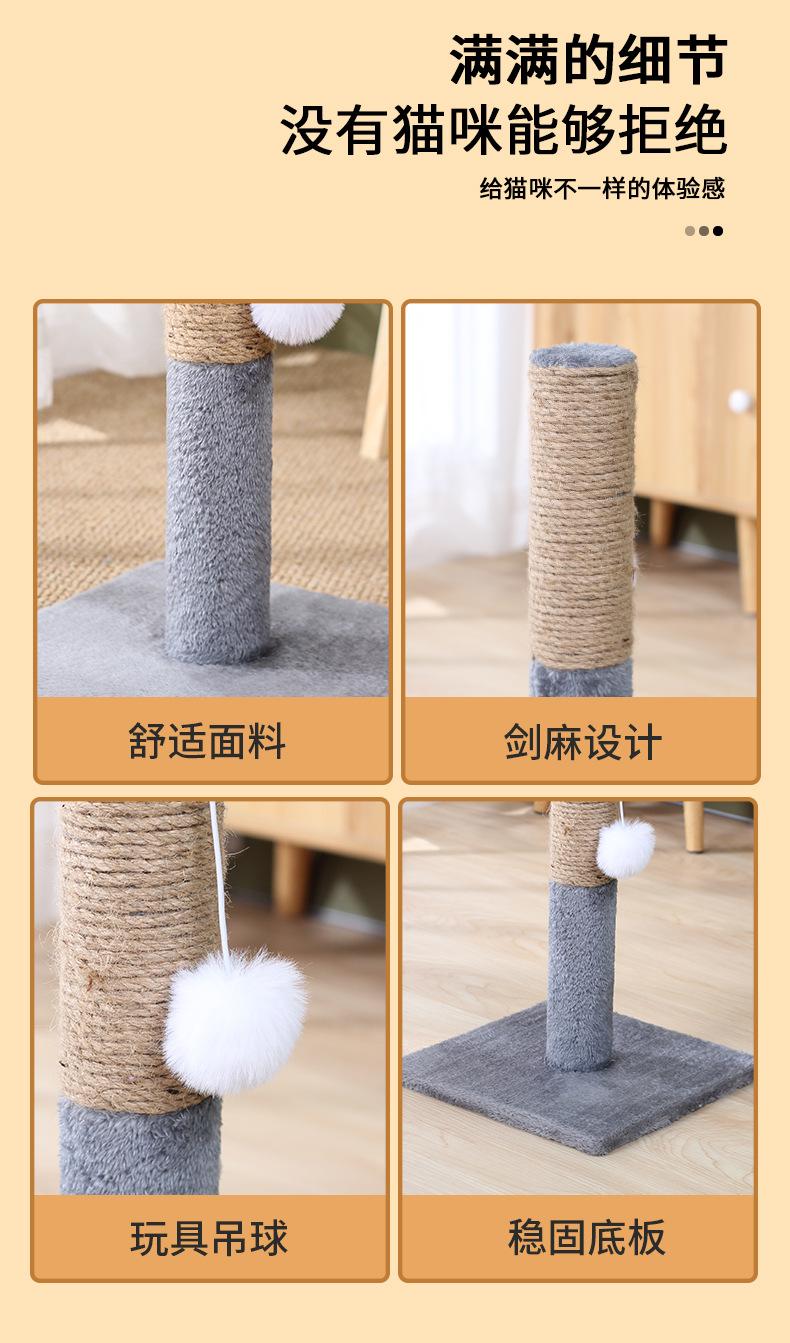 满满的细节
没有猫咪能够拒绝
给猫咪不一样的体验感

舒适面料

剑麻设计

玩具吊球

稳固底板