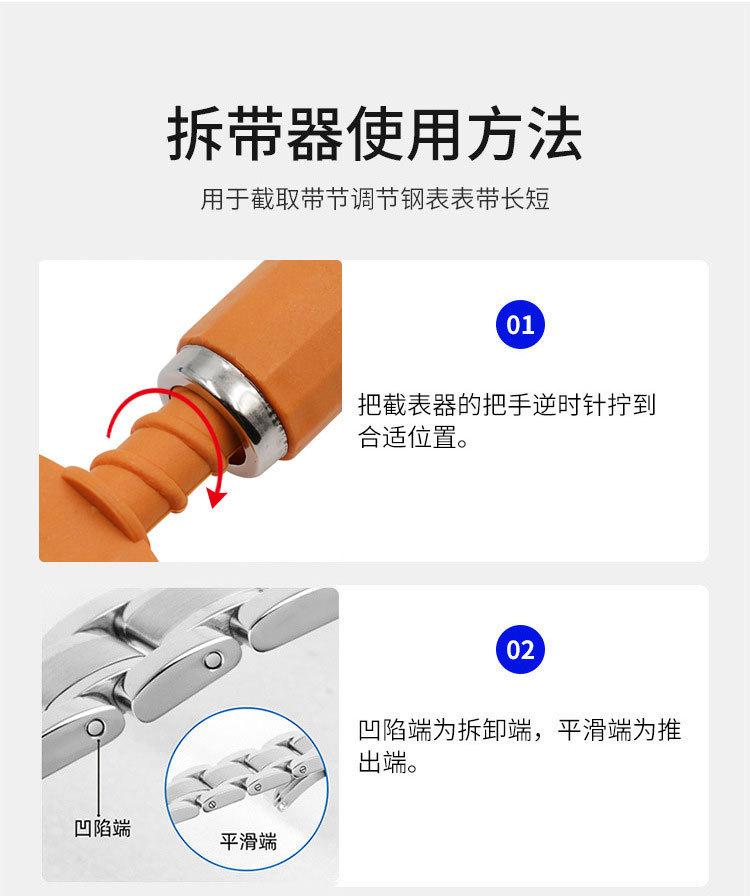 拆带器使用方法

用于截取带节调节钢表表带长短

01

把截表器的把手逆时针拧到合适位置。

02

凹陷端为拆卸端，平滑端为推出端。

凹陷端

平滑端