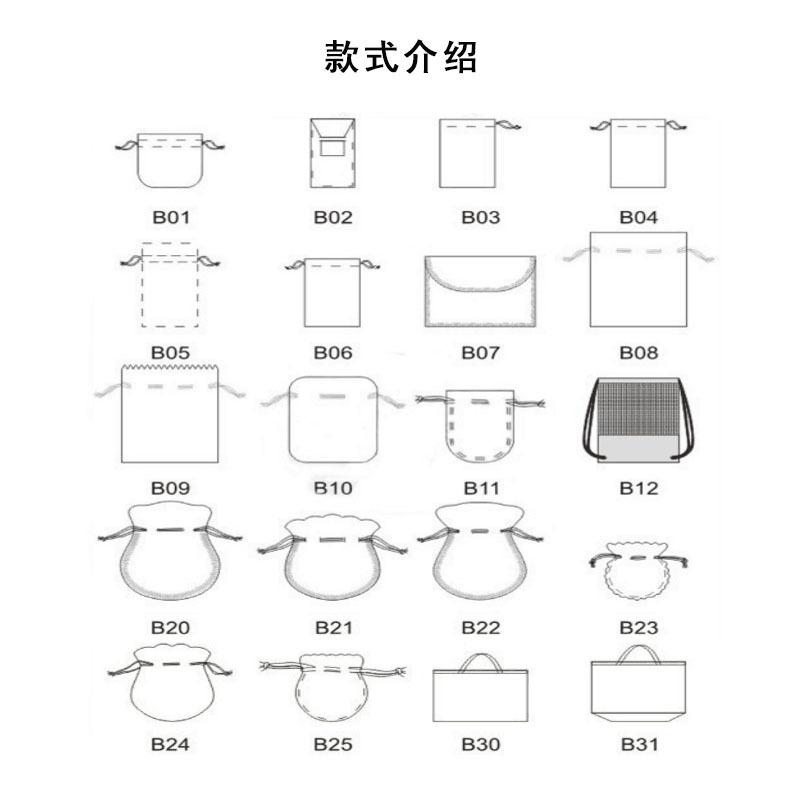 款式介绍

B01 B02 B03 B04

B05 B06 B07 B08

B09 B10 B11 B12

B20 B21 B22 B23

B24 B25 B30 B31