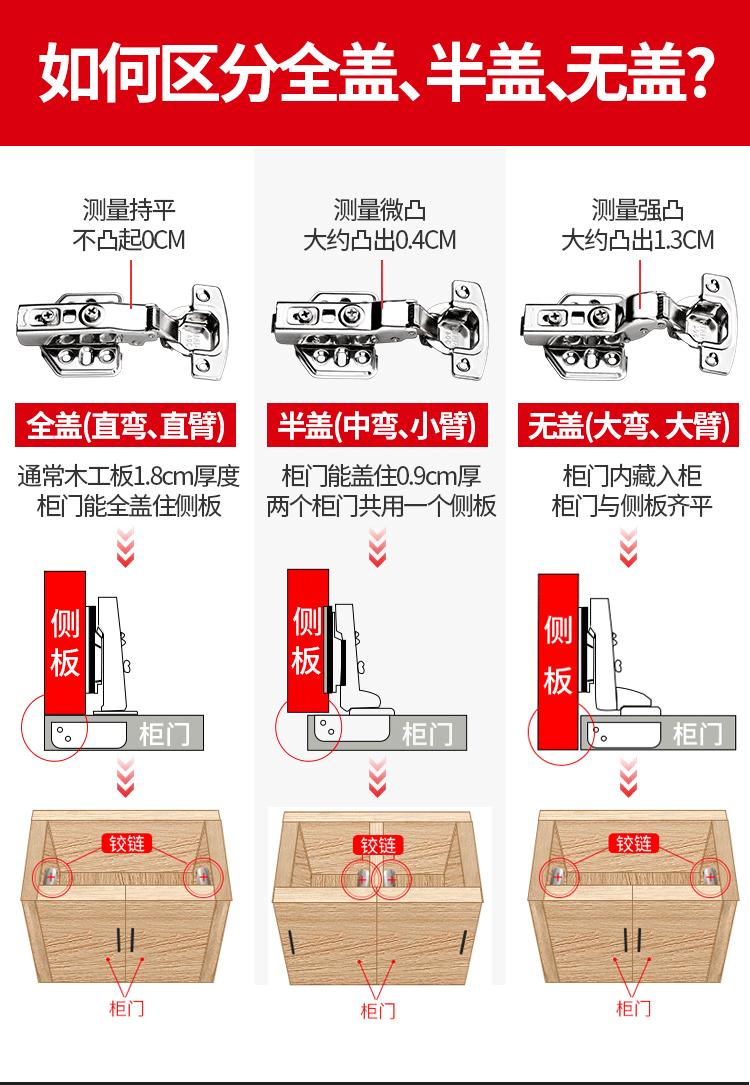 如何区分全盖、半盖、无盖?

测量持平
不凸起0CM

全盖(直弯、直臂)

通常木工板1.8cm厚度
柜门能全盖住侧板

侧板

柜门

铰链

柜门

测量微凸
大约凸出0.4CM

半盖(中弯、小臂)

柜门能盖住0.9cm厚
两个柜门共用一个侧板

侧板

柜门

铰链

柜门

测量强凸
大约凸出1.3CM

无盖(大弯、大臂)

柜门内藏入柜
柜门与侧板齐平

侧板

柜门

铰链

柜门