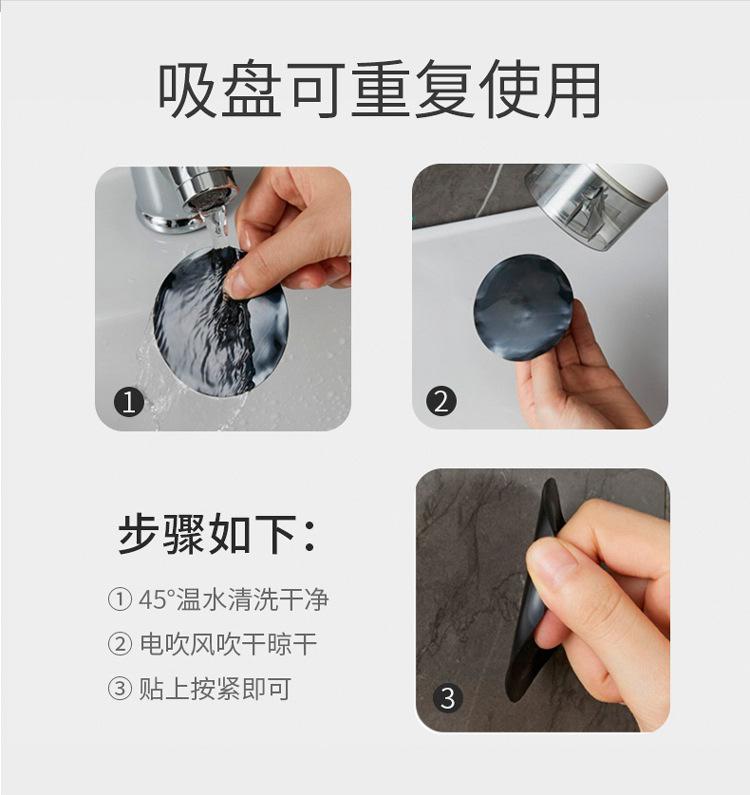 吸盘可重复使用

1

2

步骤如下:

① 45°温水清洗干净

② 电吹风吹干晾干

③ 贴上按紧即可

3