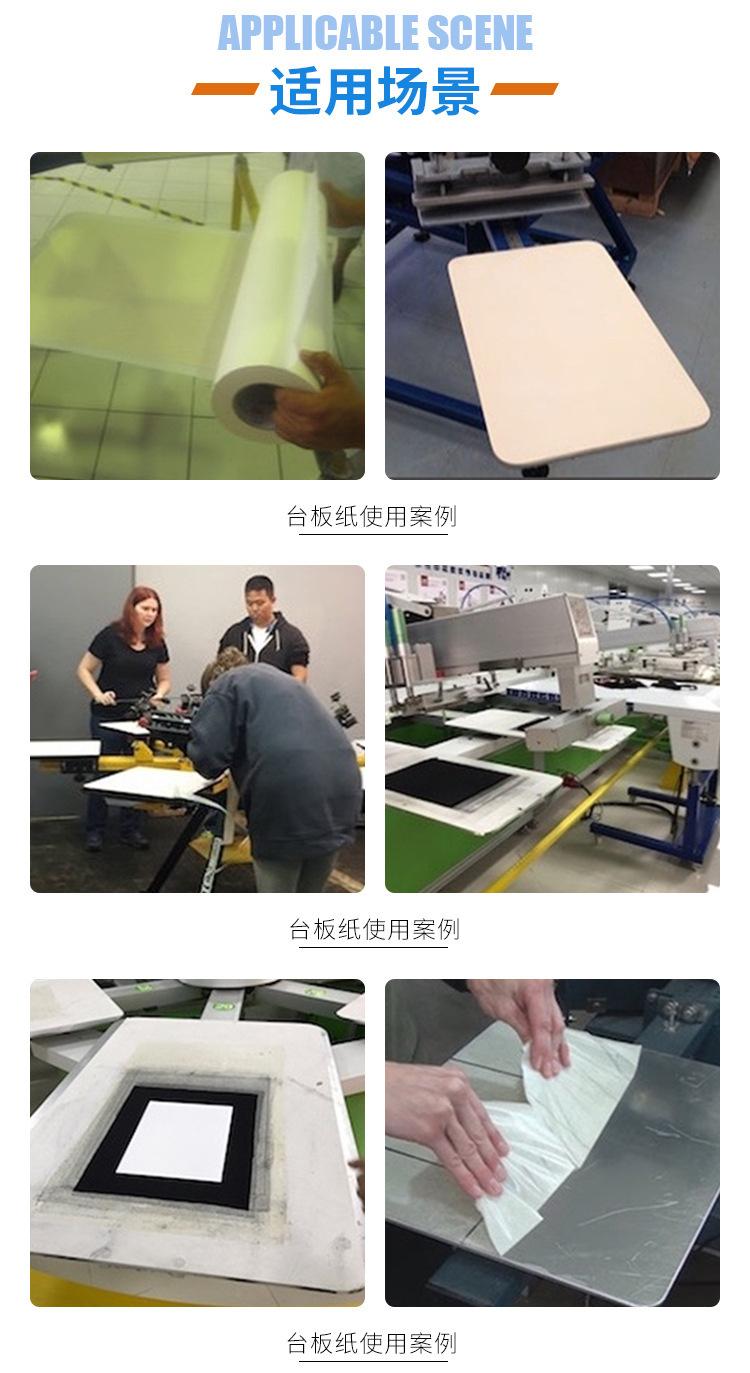 APPLICABLE SCENE

适用场景

台板纸使用案例

台板纸使用案例

台板纸使用案例