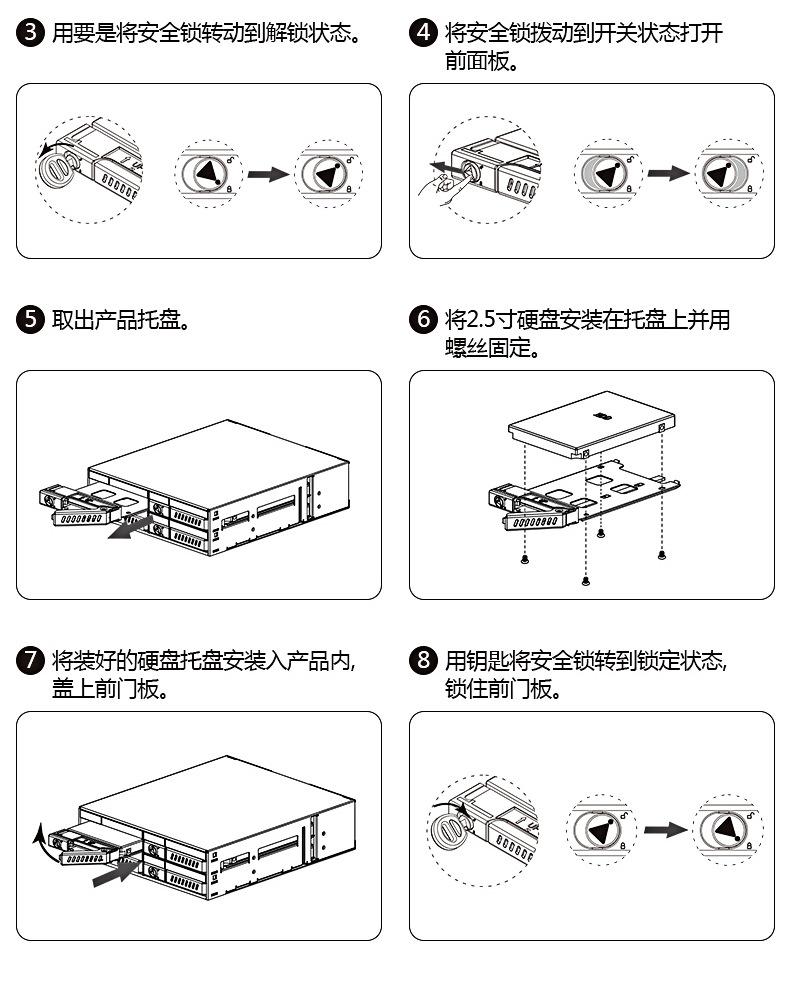 3 用要是将安全锁转动到解锁状态。

4 将安全锁拨动到开关状态打开前面板。

5 取出产品托盘。

6 将2.5寸硬盘安装在托盘上并用螺丝固定。

7 将装好的硬盘托盘安装入产品内,盖上前门板。

8 用钥匙将安全锁转到锁定状态,锁住前门板。