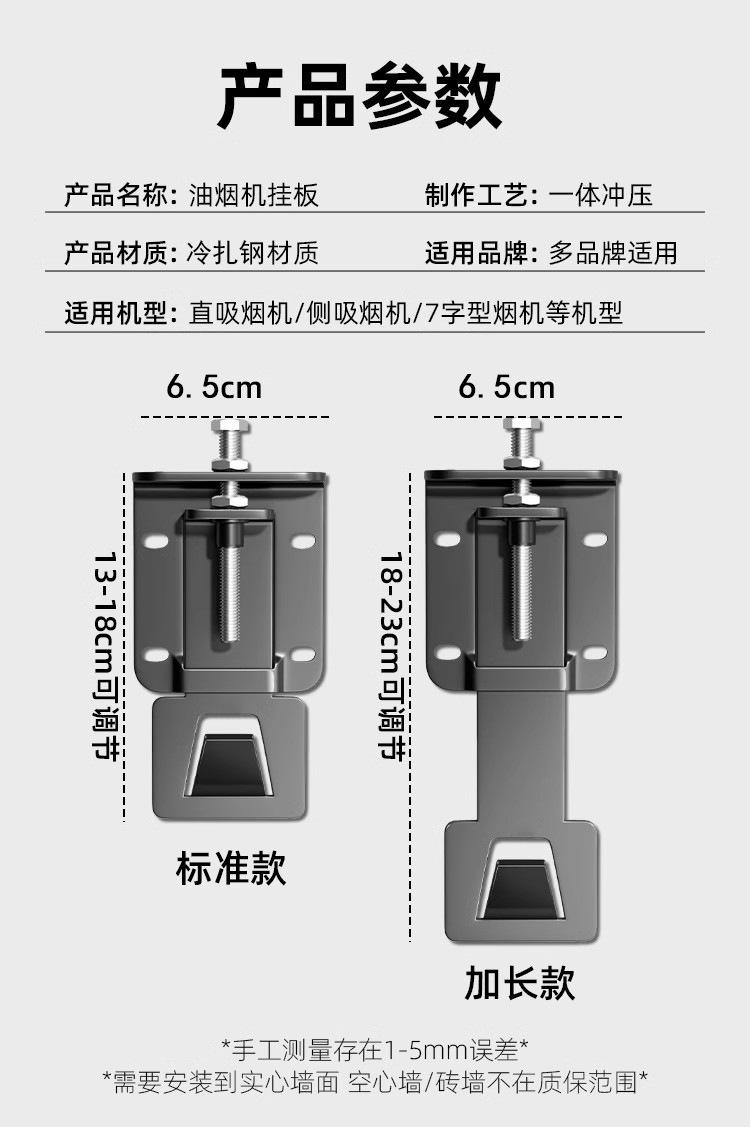 产品参数

产品名称：油烟机挂板
制作工艺：一体冲压

产品材质：冷扎钢材质
适用品牌：多品牌适用

适用机型：直吸烟机/侧吸烟机/7字型烟机等机型

6. 5cm

13-18cm可调节

标准款

6. 5cm

18-23cm可调节

加长款

*手工测量存在1-5mm误差*
*需要安装到实心墙面 空心墙/砖墙不在质保范围*