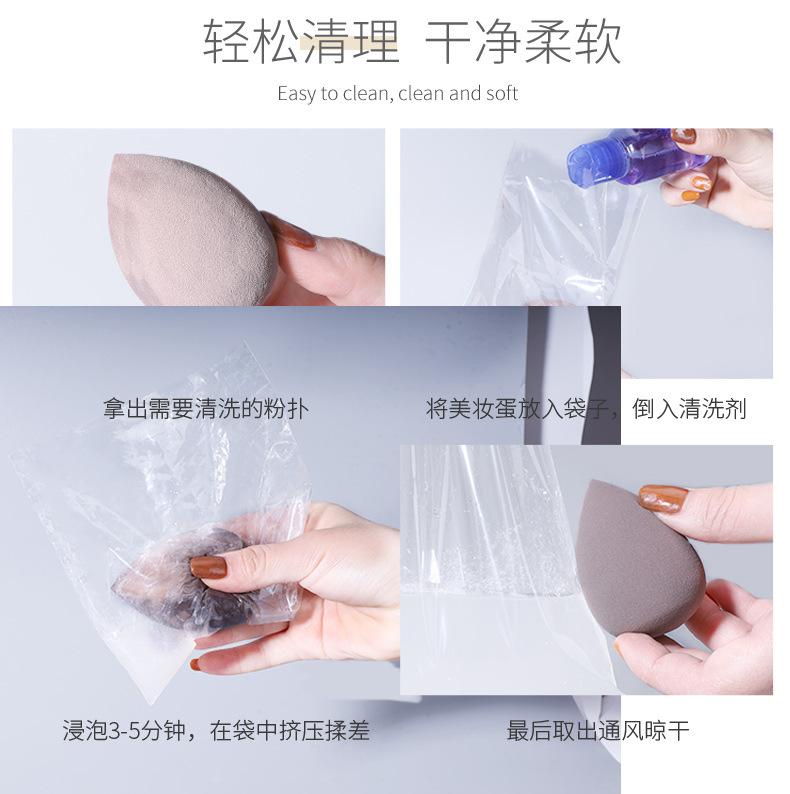 轻松清理 干净柔软

Easy to clean, clean and soft

拿出需要清洗的粉扑

将美妆蛋放入袋子，倒入清洗剂

浸泡3-5分钟，在袋中挤压揉差

最后取出通风晾干