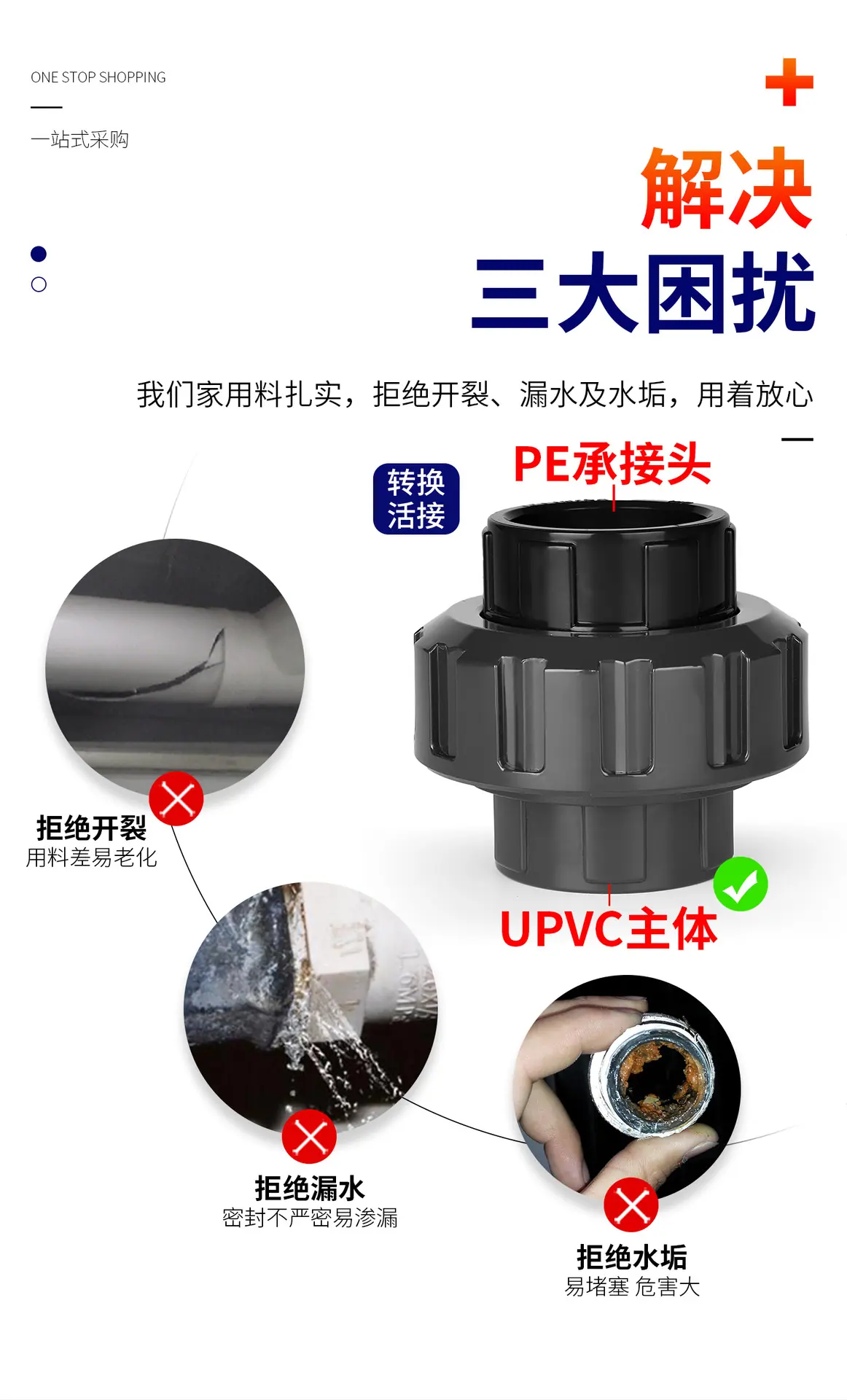 ONE STOP SHOPPING

一站式采购

解决

三大困扰

我们家用料扎实，拒绝开裂、漏水及水垢，用着放心

转换活接

PE承接头

UPVC主体

拒绝开裂
用料差易老化

拒绝漏水
密封不严密易渗漏

拒绝水垢
易堵塞 危害大