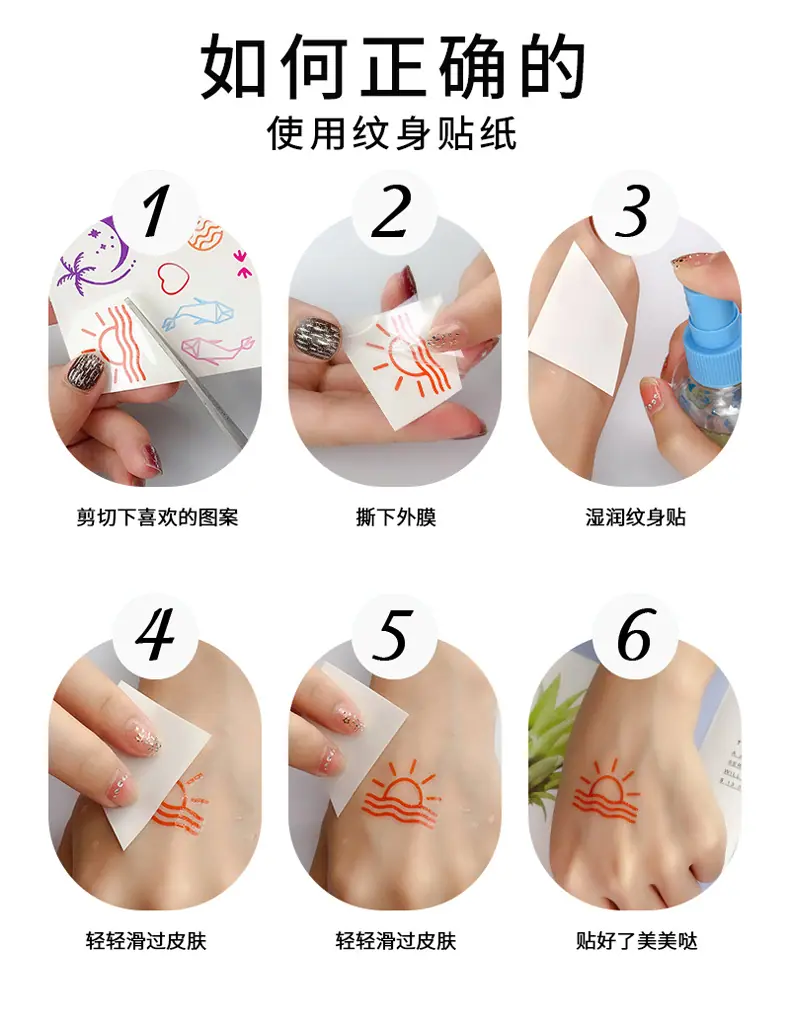 如何正确的
使用纹身贴纸

1
剪切下喜欢的图案

2
撕下外膜

3
湿润纹身贴

4
轻轻滑过皮肤

5
轻轻滑过皮肤

6
贴好了美美哒