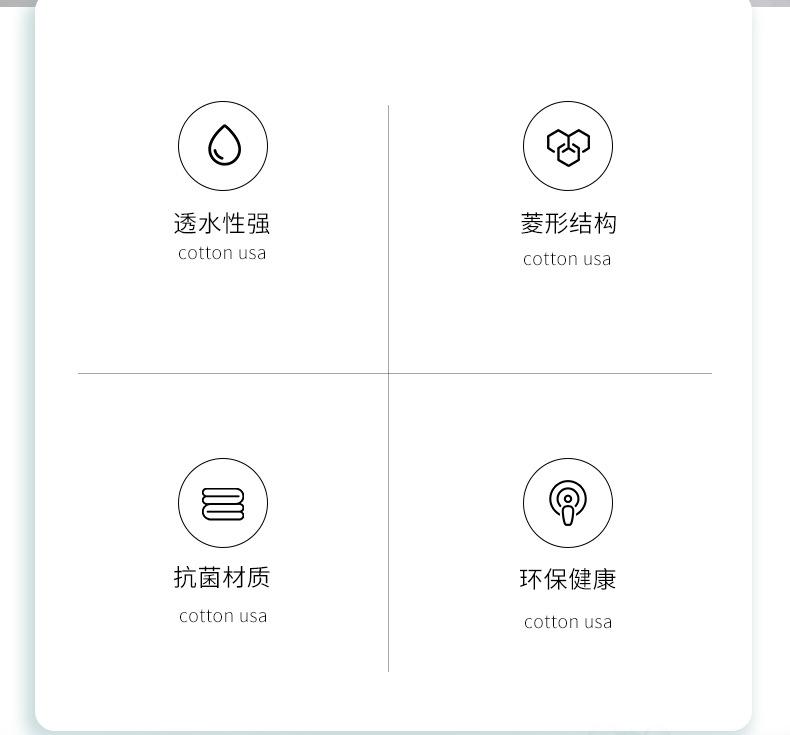 透水性强
cotton usa

菱形结构
cotton usa

抗菌材质
cotton usa

环保健康
cotton usa