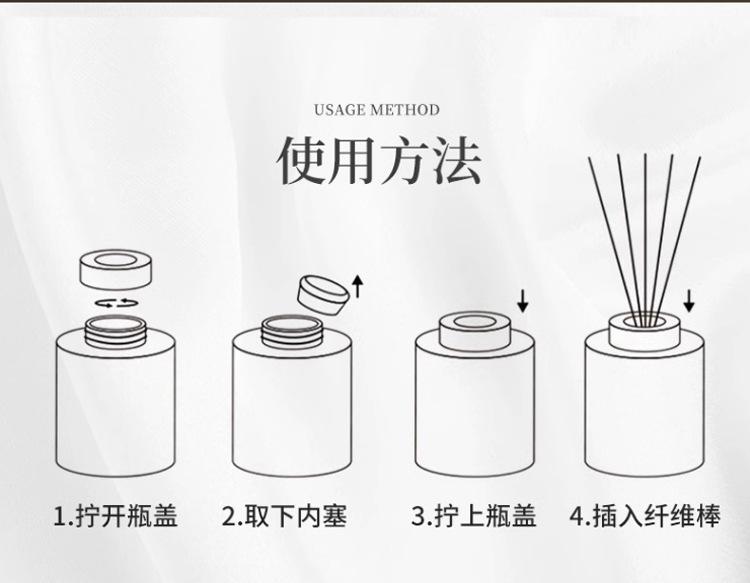 USAGE METHOD

使用方法

1.拧开瓶盖

2.取下内塞

3.拧上瓶盖

4.插入纤维棒