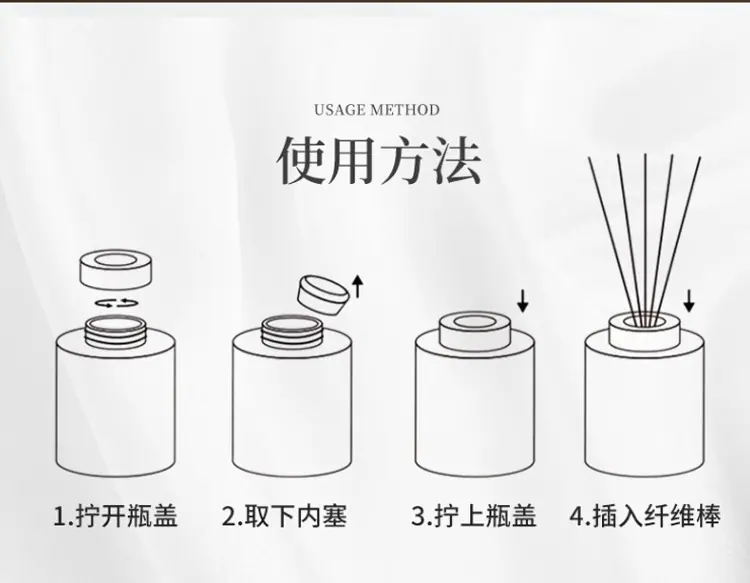 USAGE METHOD

使用方法

1.拧开瓶盖

2.取下内塞

3.拧上瓶盖

4.插入纤维棒