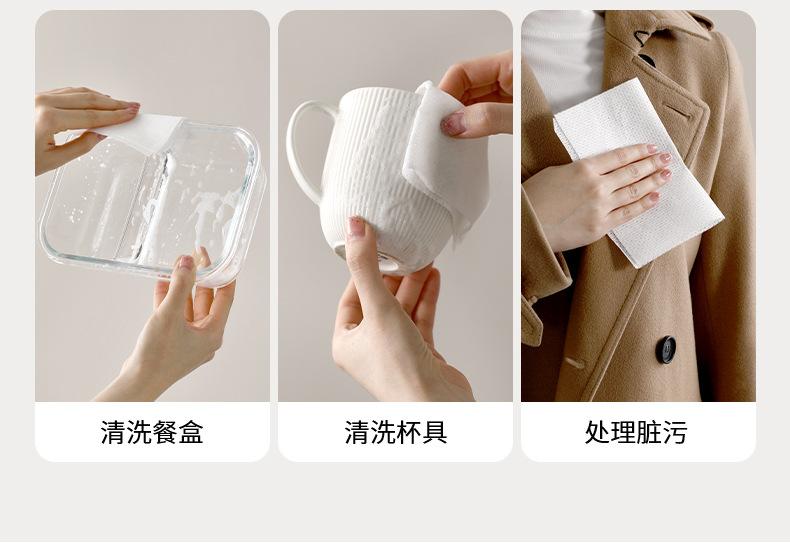 清洗餐盒

清洗杯具

处理脏污