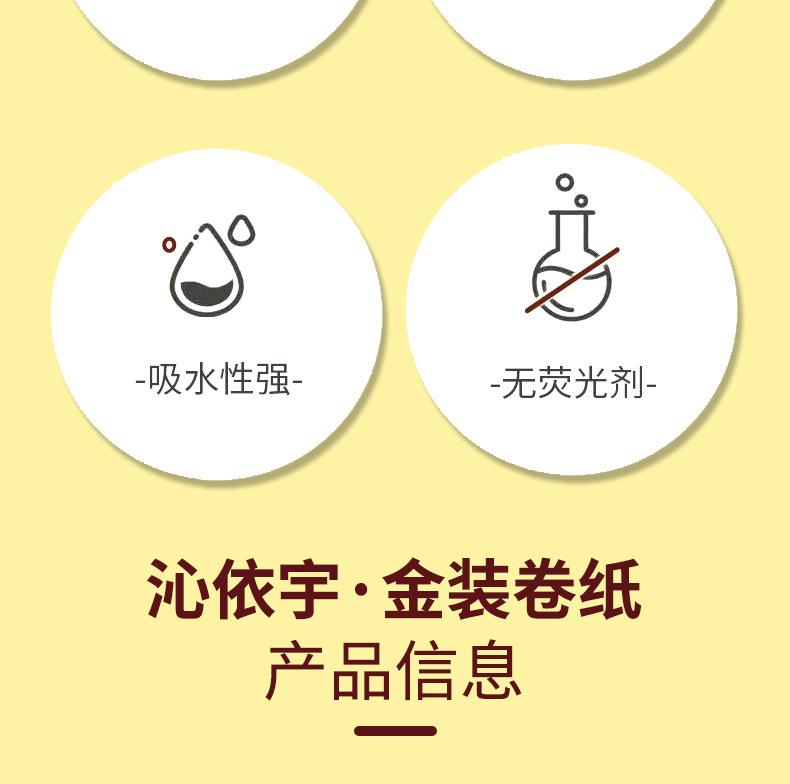 -吸水性强-

-无荧光剂-

沁依宇·金装卷纸

产品信息