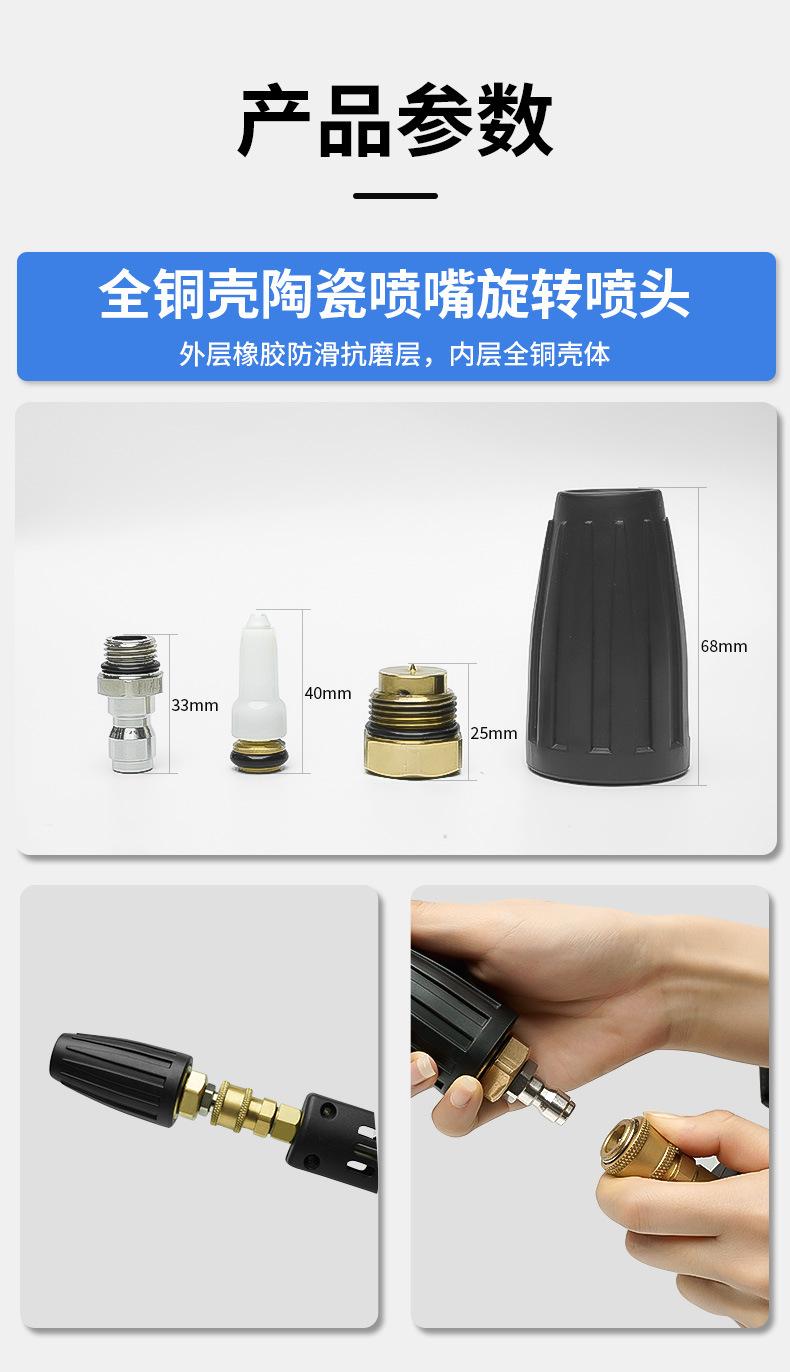 产品参数

全铜壳陶瓷喷嘴旋转喷头

外层橡胶防滑抗磨层，内层全铜壳体

33mm

40mm

25mm

68mm