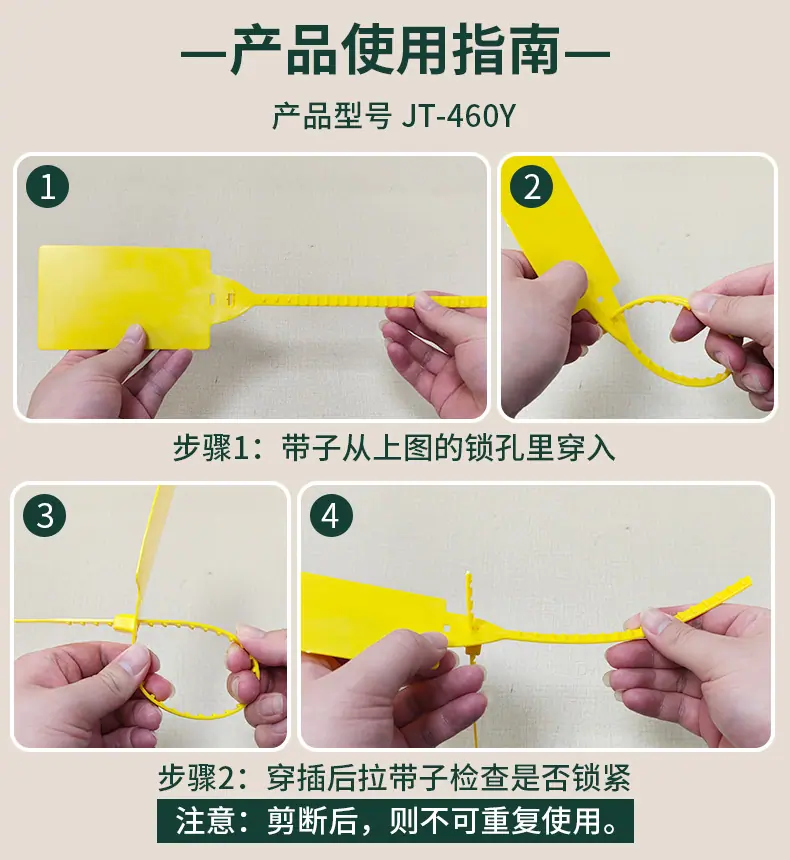 —产品使用指南—

产品型号 JT-460Y

1

2

步骤1：带子从上图的锁孔里穿入

3

4

步骤2：穿插后拉带子检查是否锁紧

注意：剪断后，则不可重复使用。