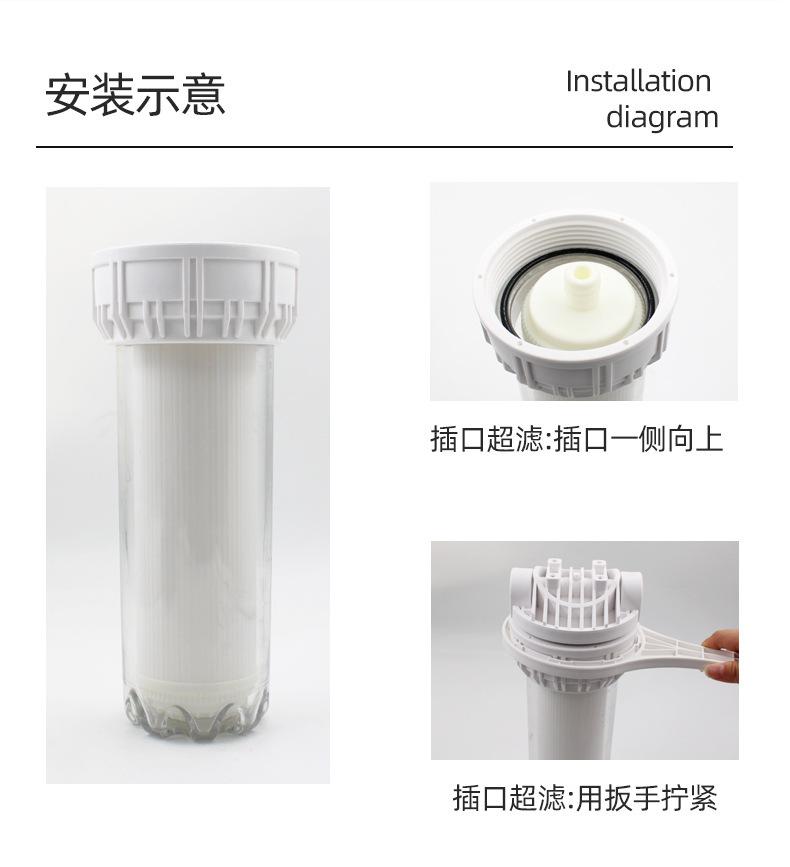 安装示意

Installation diagram

插口超滤:插口一侧向上

插口超滤:用扳手拧紧