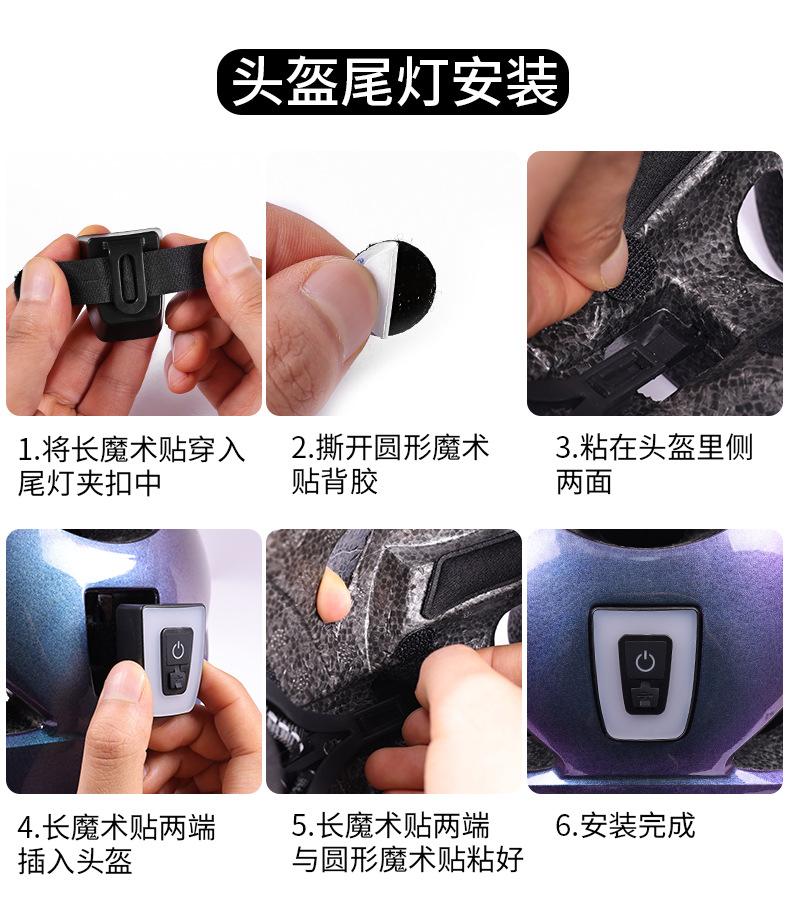 头盔尾灯安装

1.将长魔术贴穿入尾灯夹扣中

2.撕开圆形魔术贴背胶

3.粘在头盔里侧两面

4.长魔术贴两端插入头盔

5.长魔术贴两端与圆形魔术贴粘好

6.安装完成