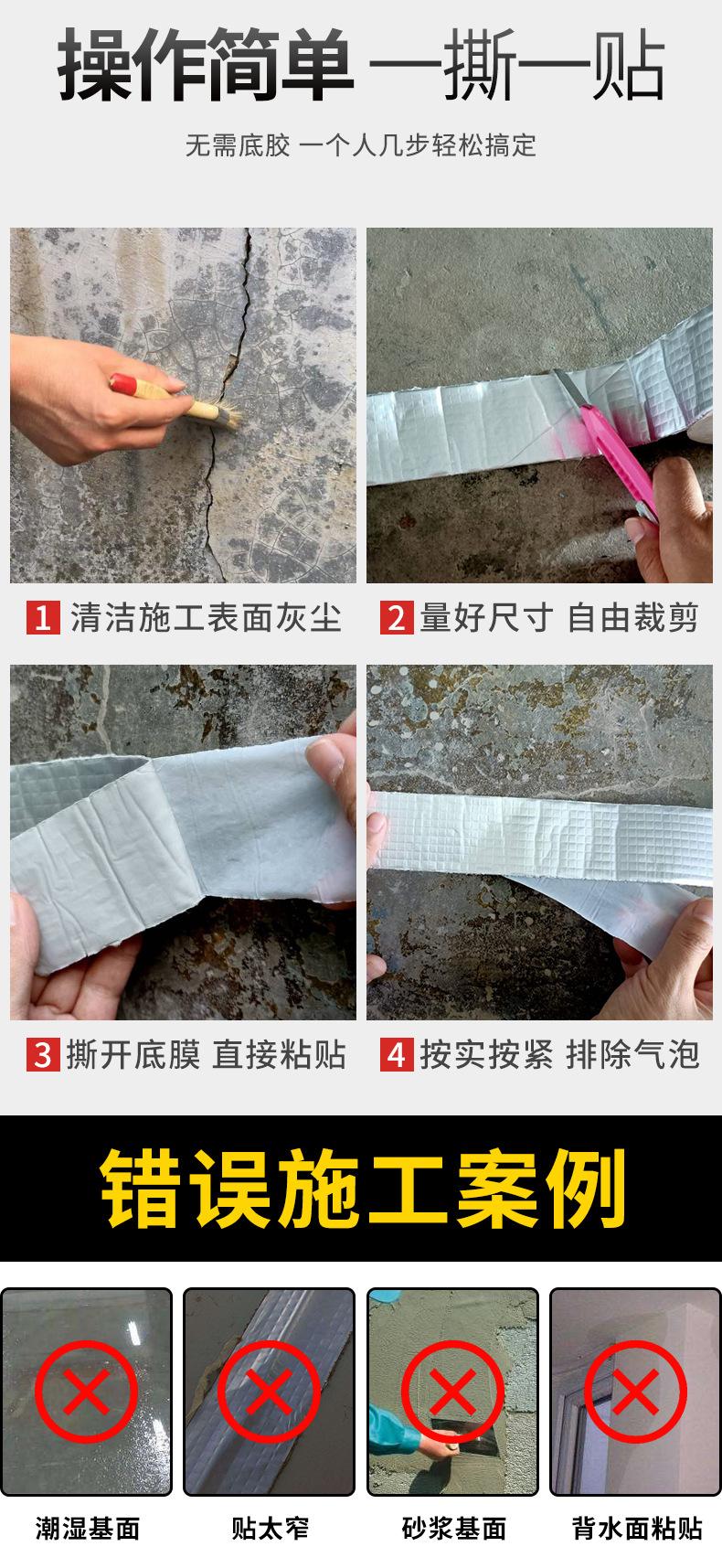 操作简单 一撕一贴

无需底胶 一个人几步轻松搞定

1 清洁施工表面灰尘

2 量好尺寸 自由裁剪

3 撕开底膜 直接粘贴

4 按实按紧 排除气泡

错误施工案例

潮湿基面

贴太窄

砂浆基面

背水面粘贴