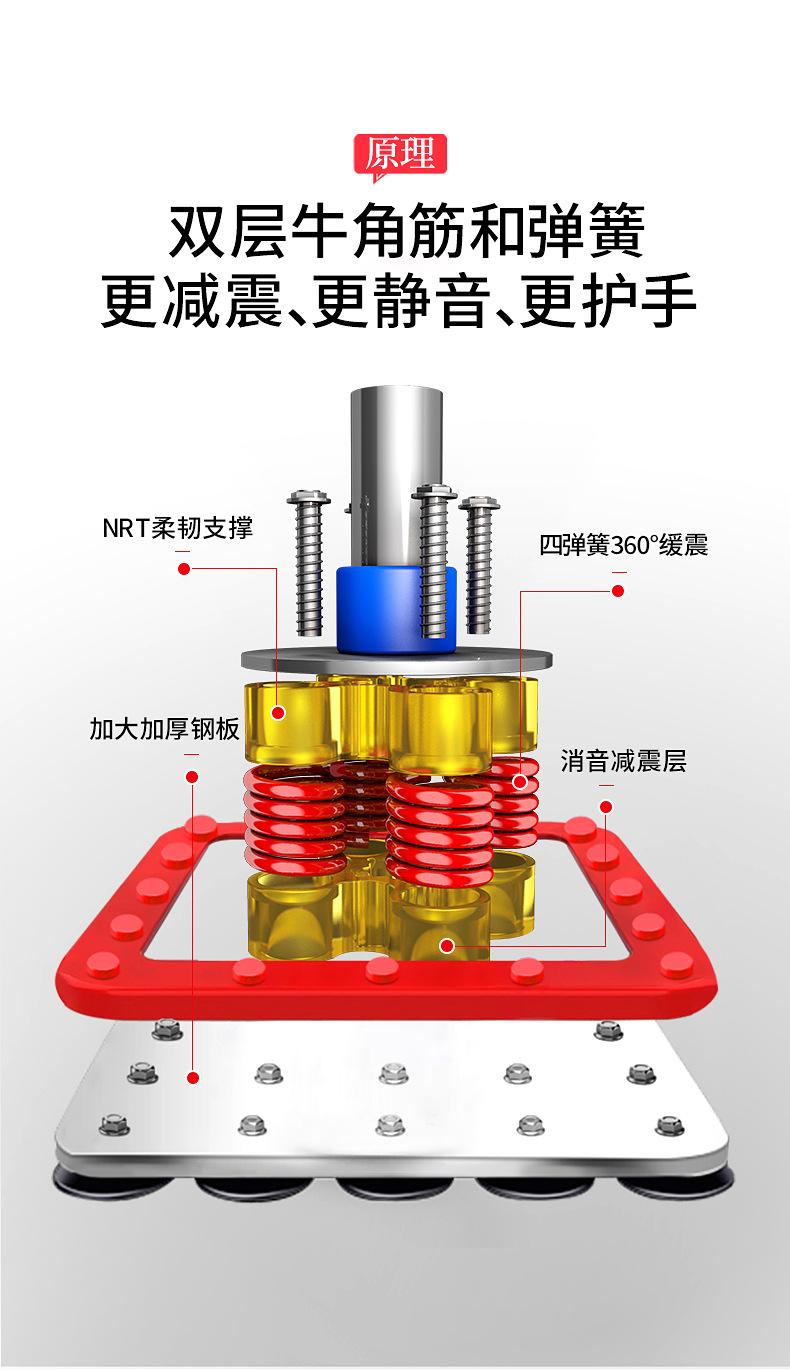 原理

双层牛角筋和弹簧
更减震、更静音、更护手

NRT柔韧支撑

四弹簧360°缓震

加大加厚钢板

消音减震层