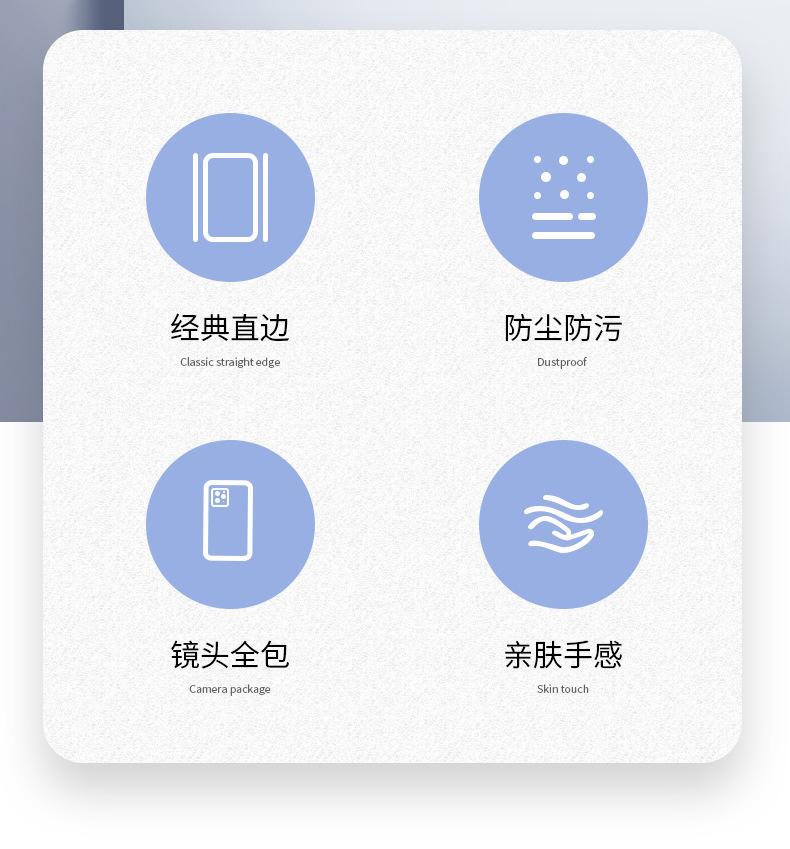 经典直边
Classic straight edge

防尘防污
Dustproof

镜头全包
Camera package

亲肤手感
Skin touch