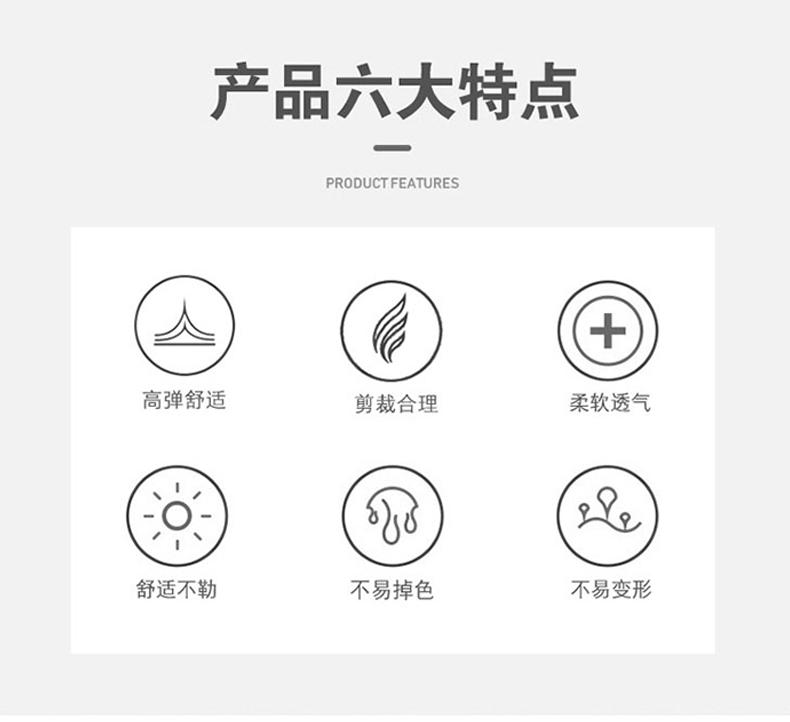 产品六大特点

PRODUCT FEATURES

高弹舒适

剪裁合理

柔软透气

舒适不勒

不易掉色

不易变形