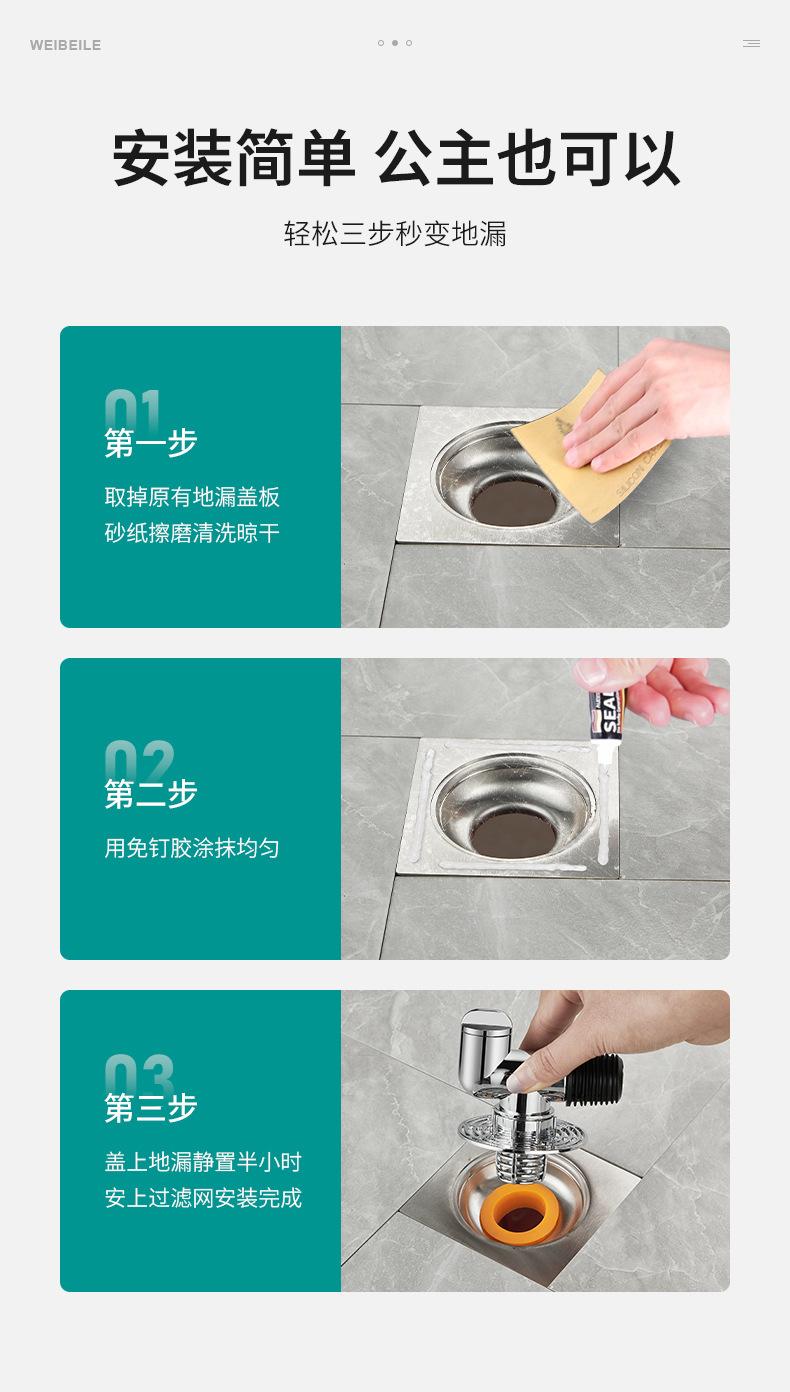 WEIBEILE

安装简单 公主也可以

轻松三步秒变地漏

01
第一步

取掉原有地漏盖板
砂纸擦磨清洗晾干

02
第二步

用免钉胶涂抹均匀

SEAL

03
第三步

盖上地漏静置半小时
安上过滤网安装完成