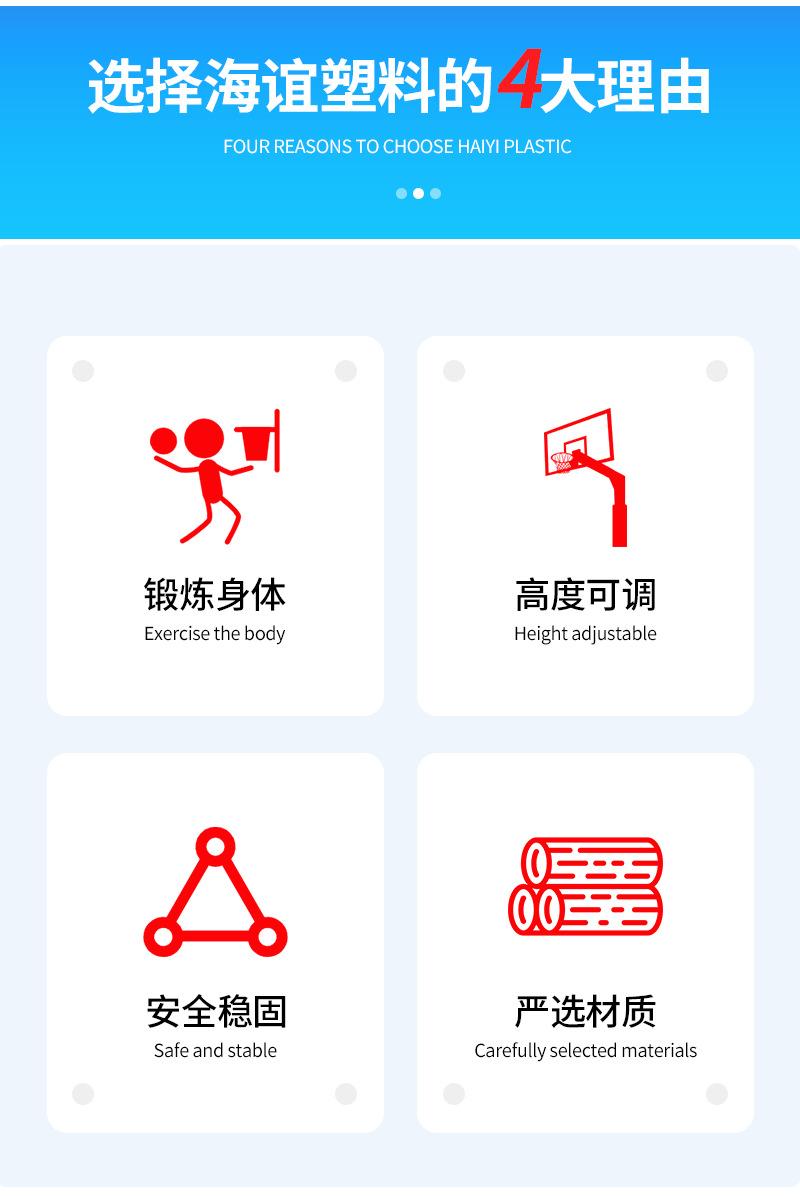 选择海谊塑料的4大理由

FOUR REASONS TO CHOOSE HAIYI PLASTIC

锻炼身体
Exercise the body

高度可调
Height adjustable

安全稳固
Safe and stable

严选材质
Carefully selected materials