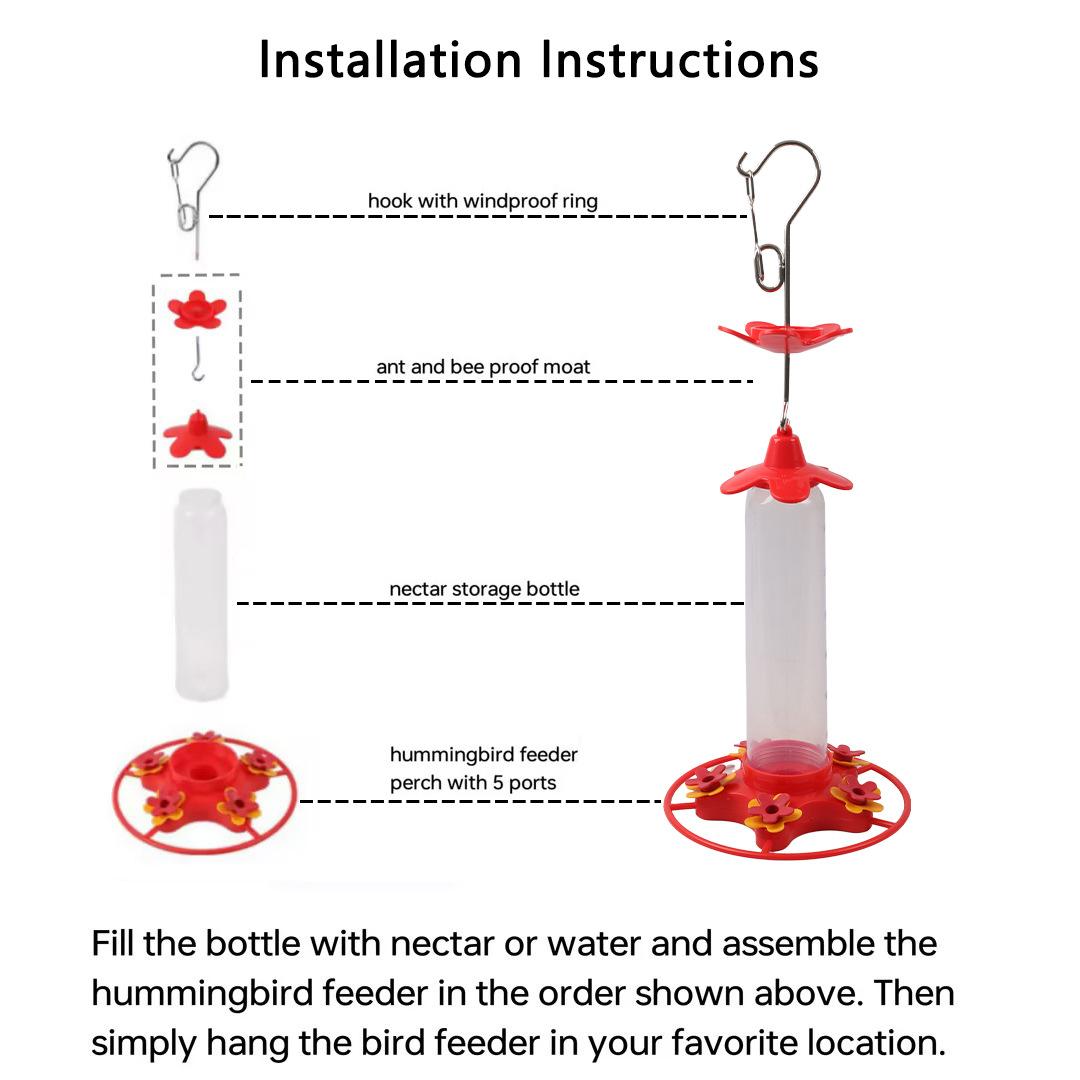 Installation Instructions

hook with windproof ring

ant and bee proof moat

nectar storage bottle

hummingbird feeder perch with 5 ports

Fill the bottle with nectar or water and assemble the hummingbird feeder in the order shown above. Then simply hang the bird feeder in your favorite location.