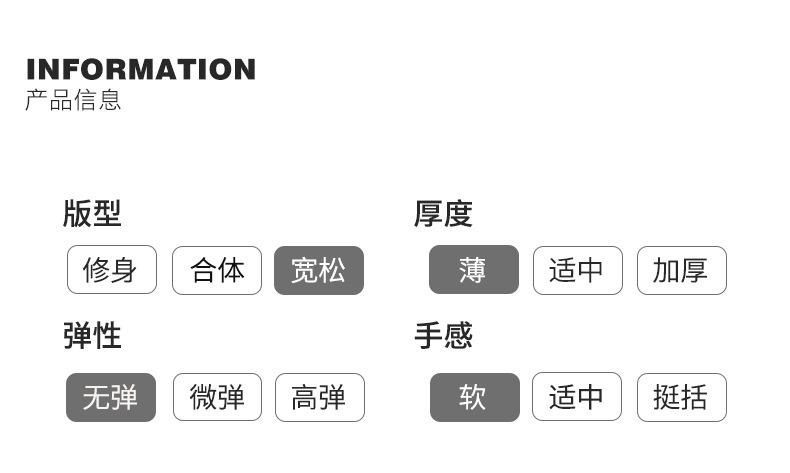 INFORMATION
产品信息

版型
修身 合体 宽松

弹性
无弹 微弹 高弹

厚度
薄 适中 加厚

手感
软 适中 挺括