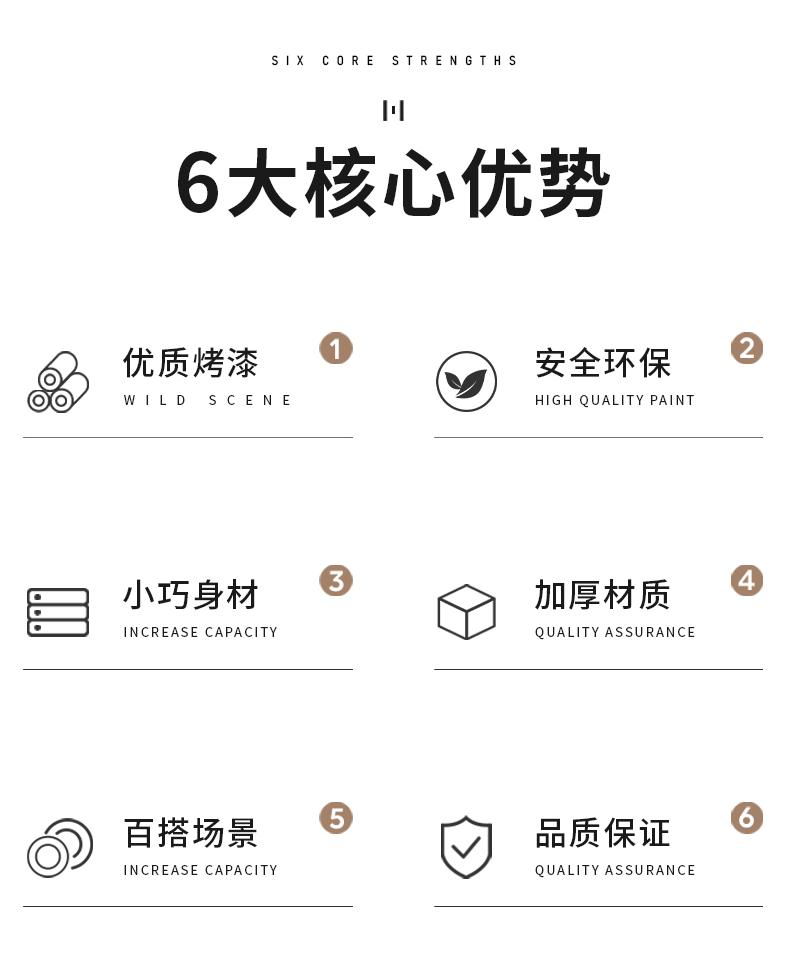 SIX CORE STRENGTHS

6大核心优势

优质烤漆
WILD SCENE
1

安全环保
HIGH QUALITY PAINT
2

小巧身材
INCREASE CAPACITY
3

加厚材质
QUALITY ASSURANCE
4

百搭场景
INCREASE CAPACITY
5

品质保证
QUALITY ASSURANCE
6