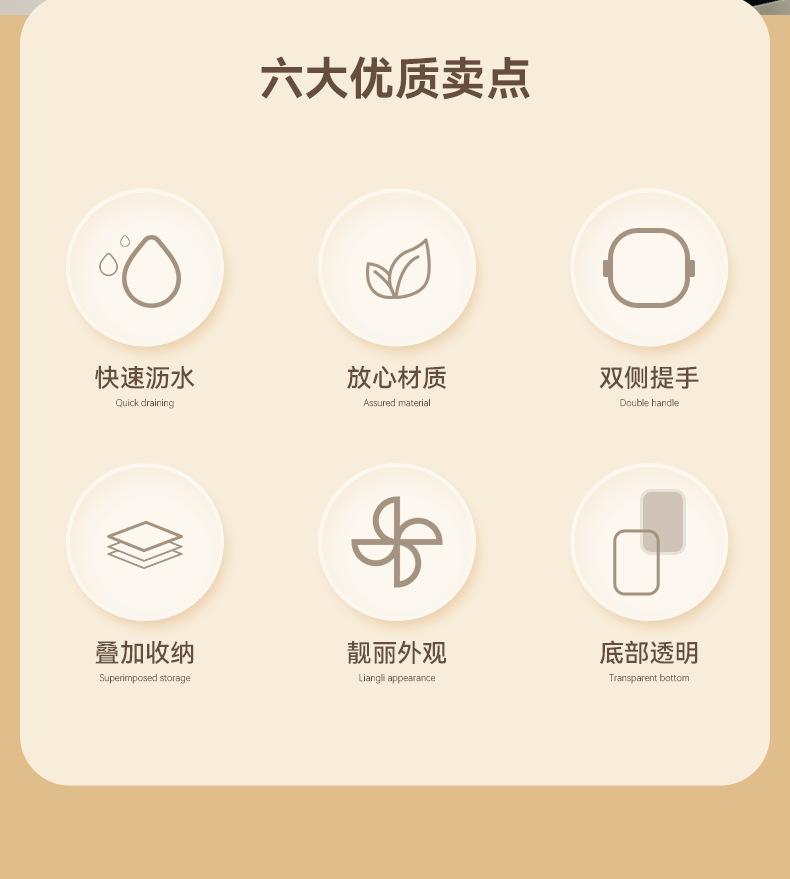 六大优质卖点

快速沥水
Quick draining

放心材质
Assured material

双侧提手
Double handle

叠加收纳
Superimposed storage

靓丽外观
Liangli appearance

底部透明
Transparent bottom